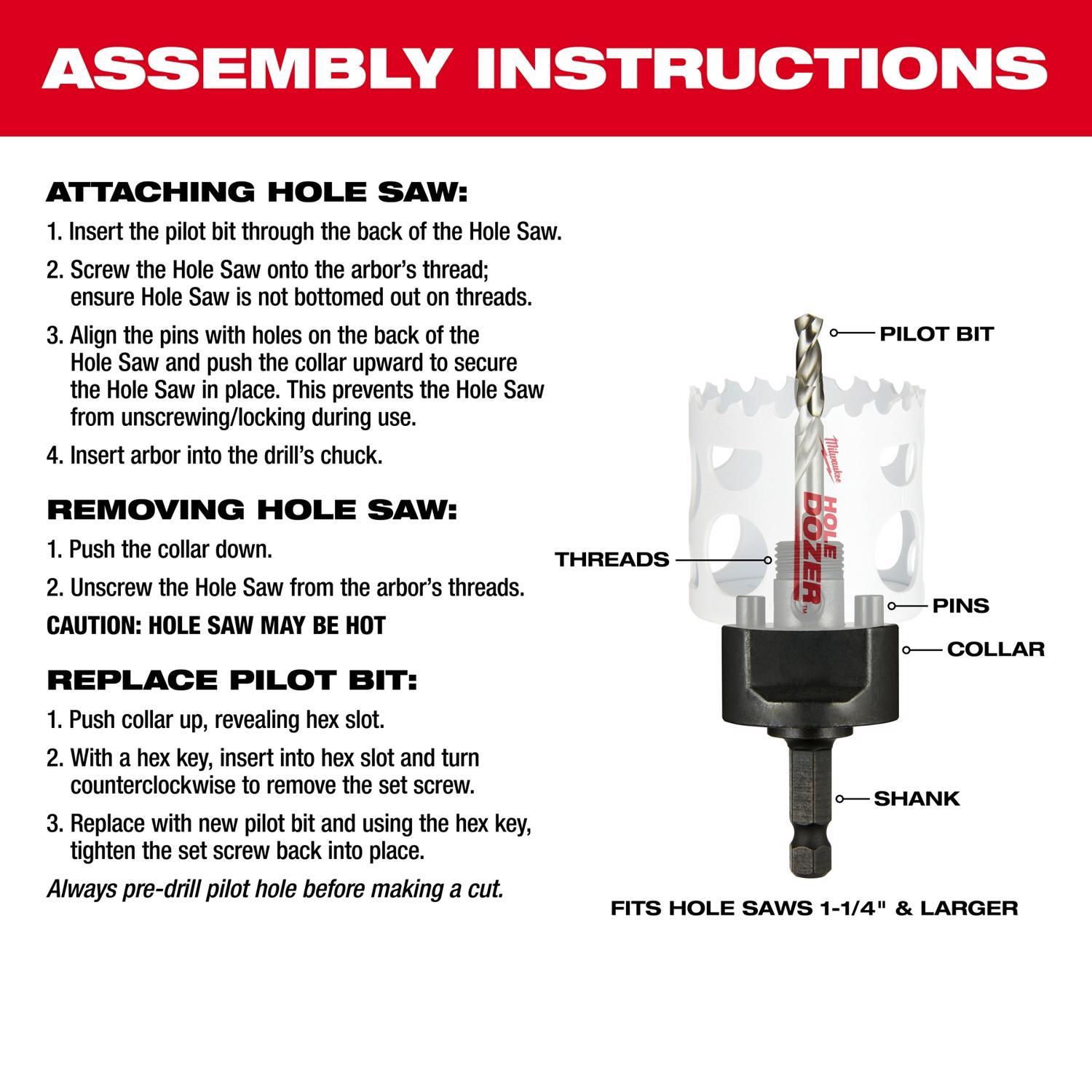 ASSEMBLY INSTRUCTIONS

ATTACHING HOLE SAW:

1. Insert the pilot bit through the back of the Hole Saw.

2. Screw the Hole Saw onto the arbor's thread; ensure Hole Saw is not bottomed out on threads.

3. Align the pins with holes on the back of the Hole Saw and push the collar upward to secure the Hole Saw in place. This prevents the Hole Saw from unscrewing/locking during use.

4. Insert arbor into the drill's chuck.

REMOVING HOLE SAW:

1. Push the collar down.

2. Unscrew the Hole Saw from the arbor's threads.

CAUTION: HOLE SAW MAY BE HOT

REPLACE PILOT BIT:

1. Push collar up, revealing hex slot.

2. With a hex key, insert into hex slot and turn counterclockwise to remove the set screw.

3. Replace with new pilot bit and using the hex key, tighten the set screw back into place.

Always pre-drill pilot hole before making a cut.

PILOT BIT

Milwaukee

HOLE DOZER™

THREADS

PINS

COLLAR

SHANK

FITS HOLE SAWS 1-1/4" & LARGER