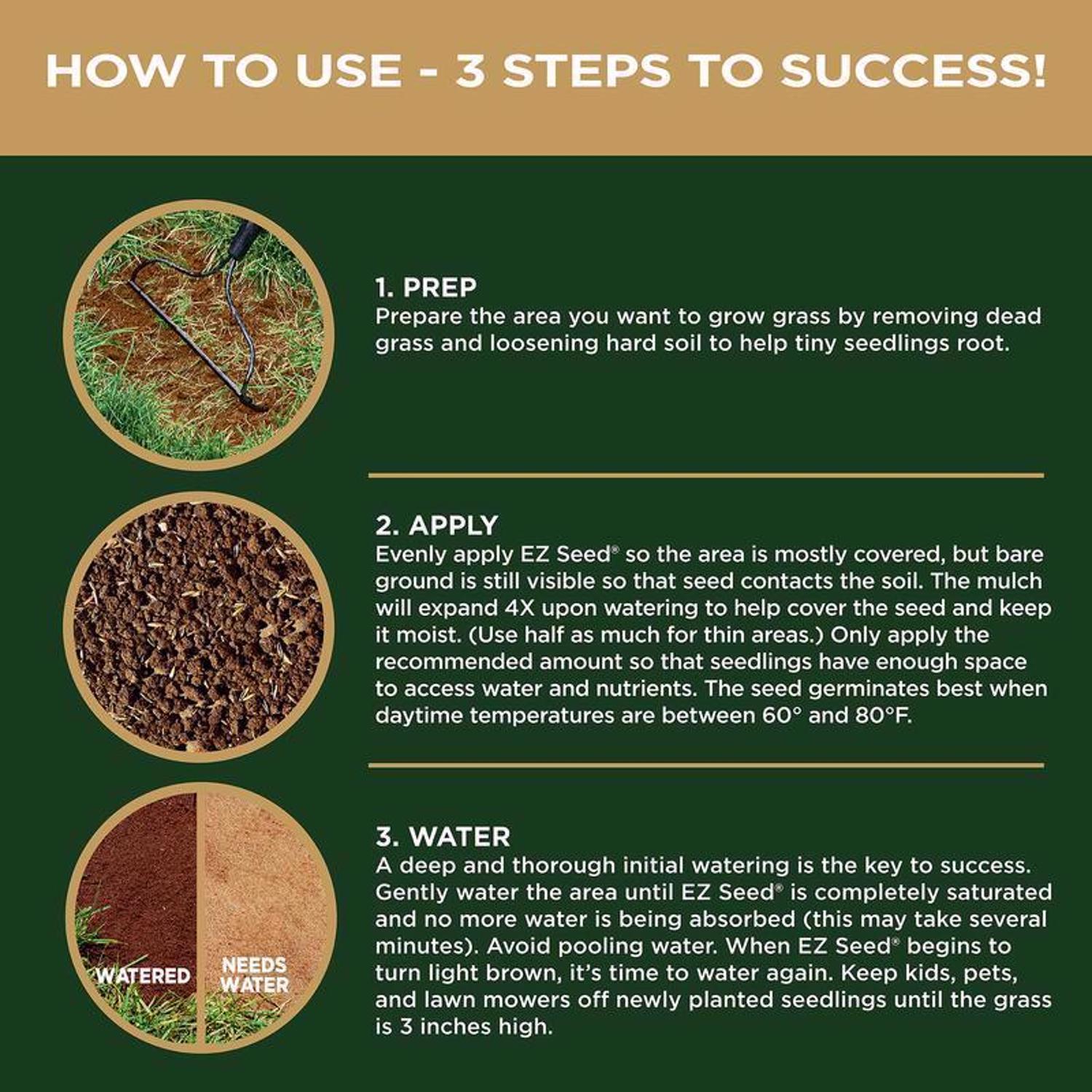 HOW TO USE - 3 STEPS TO SUCCESS!

1. PREP
Prepare the area you want to grow grass by removing dead grass and loosening hard soil to help tiny seedlings root.

2. APPLY
Evenly apply EZ Seed® so the area is mostly covered, but bare ground is still visible so that seed contacts the soil. The mulch will expand 4X upon watering to help cover the seed and keep it moist. (Use half as much for thin areas.) Only apply the recommended amount so that seedlings have enough space to access water and nutrients. The seed germinates best when daytime temperatures are between 60° and 80°F.

WATERED
NEEDS WATER

3. WATER
A deep and thorough initial watering is the key to success. Gently water the area until EZ Seed® is completely saturated and no more water is being absorbed (this may take several minutes). Avoid pooling water. When EZ Seed® begins to turn light brown, it's time to water again. Keep kids, pets, and lawn mowers off newly planted seedlings until the grass is 3 inches high.