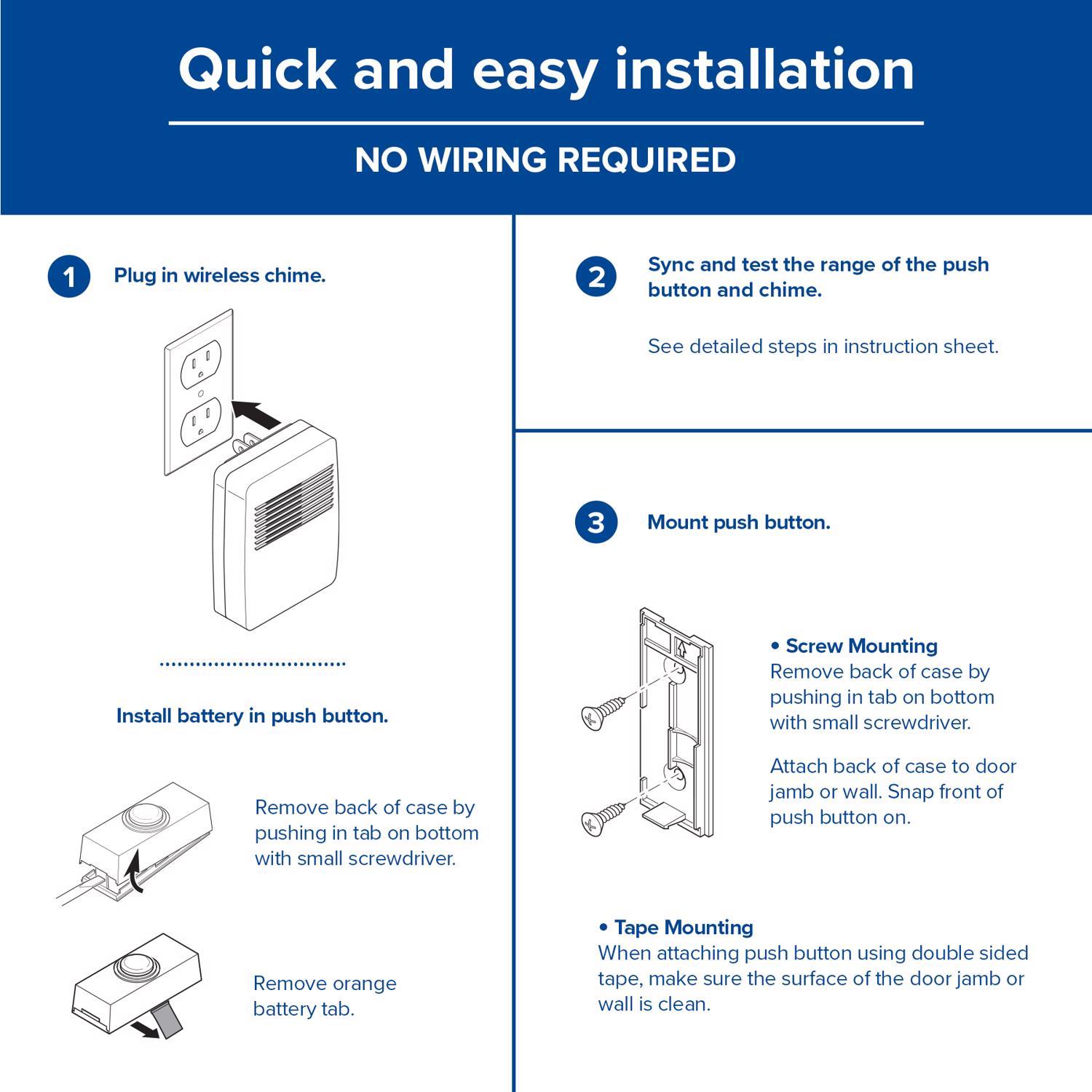 Quick and easy installation

NO WIRING REQUIRED

1 Plug in wireless chime.

Install battery in push button.

Remove back of case by pushing in tab on bottom with small screwdriver.

Remove orange battery tab.

2 Sync and test the range of the push button and chime.

See detailed steps in instruction sheet.

3 Mount push button.

• Screw Mounting
Remove back of case by pushing in tab on bottom with small screwdriver.

Attach back of case to door jamb or wall. Snap front of push button on.

• Tape Mounting
When attaching push button using double sided tape, make sure the surface of the door jamb or wall is clean.