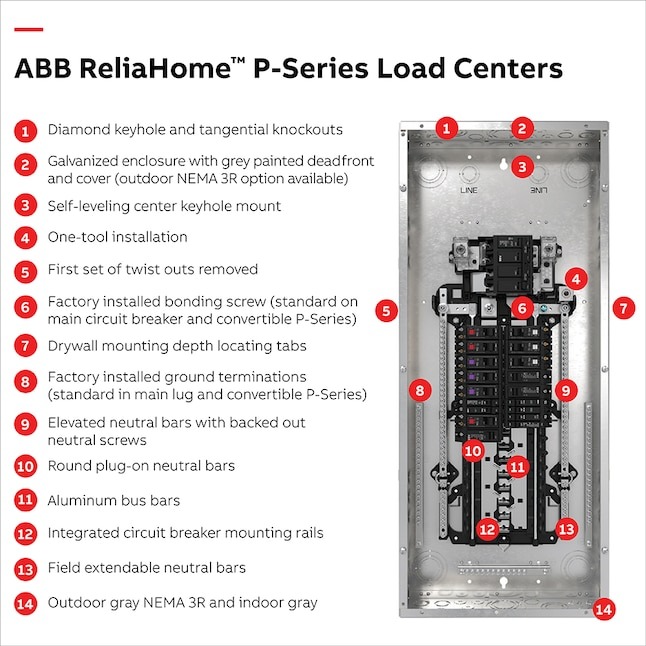 ABB ReliaHome™ P-Series Load Centers

1 Diamond keyhole and tangential knockouts

2 Galvanized enclosure with grey painted deadfront and cover (outdoor NEMA 3R option available)

3 Self-leveling center keyhole mount

4 One-tool installation

5 First set of twist outs removed

6 Factory installed bonding screw (standard on main circuit breaker and convertible P-Series)

7 Drywall mounting depth locating tabs

8 Factory installed ground terminations (standard in main lug and convertible P-Series)

9 Elevated neutral bars with backed out neutral screws

10 Round plug-on neutral bars

11 Aluminum bus bars

12 Integrated circuit breaker mounting rails

13 Field extendable neutral bars

14 Outdoor gray NEMA 3R and indoor gray

1 2 3 LINE LINE 4 5 6 7 8 9 10 11 12 13 14