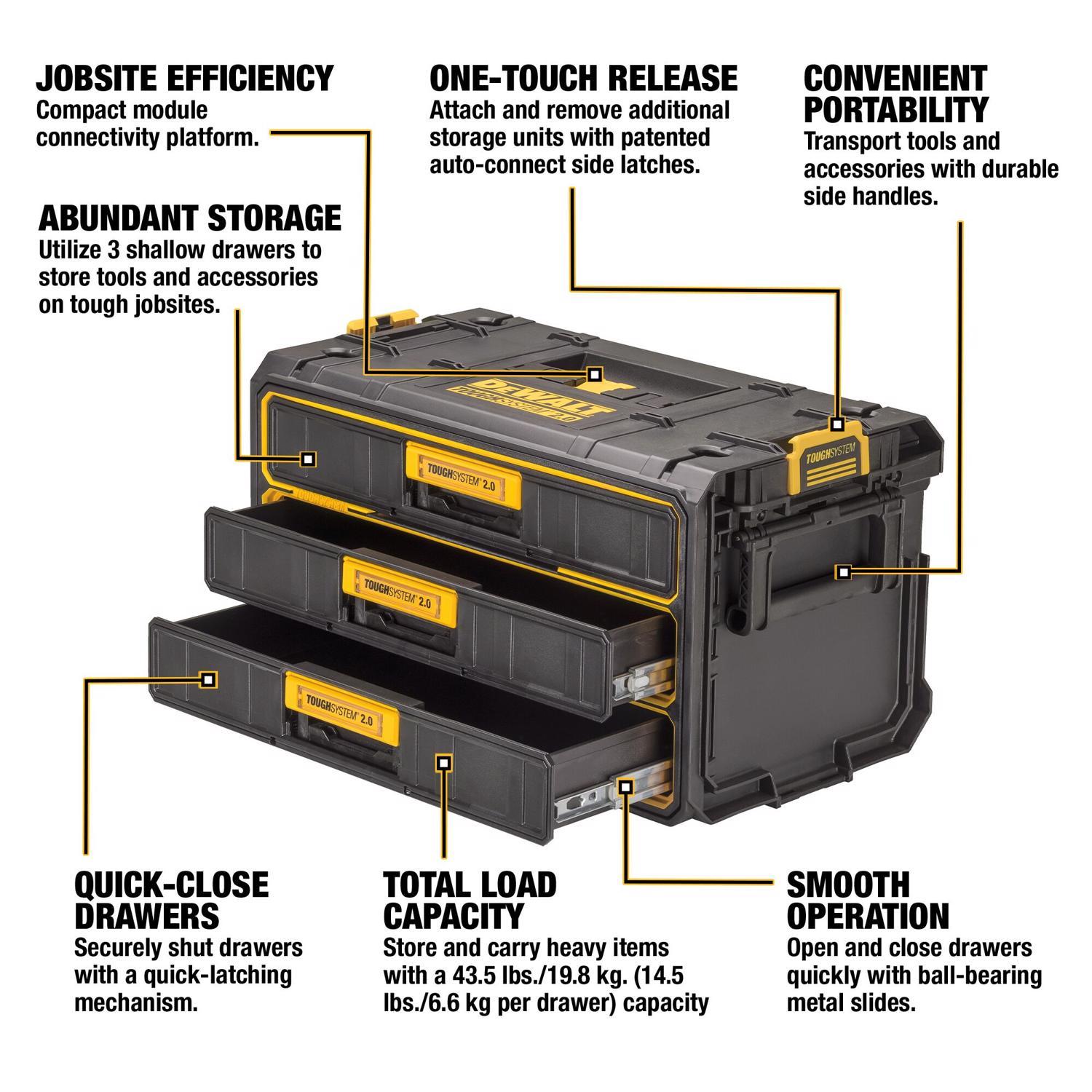 JOBSITE EFFICIENCY
Compact module connectivity platform.

ONE-TOUCH RELEASE
Attach and remove additional storage units with patented auto-connect side latches.

CONVENIENT PORTABILITY
Transport tools and accessories with durable side handles.

ABUNDANT STORAGE
Utilize 3 shallow drawers to store tools and accessories on tough jobsites.

DEWALT
TOUGHSYSTEM 2.0

TOUGHSYSTEM

TOUGHSYSTEM 2.0

TOUGHSYSTEM 2.0

TOUGHSYSTEM 2.0

QUICK-CLOSE DRAWERS
Securely shut drawers with a quick-latching mechanism.

TOTAL LOAD CAPACITY
Store and carry heavy items with a 43.5 lbs./19.8 kg. (14.5 lbs./6.6 kg per drawer) capacity

SMOOTH OPERATION
Open and close drawers quickly with ball-bearing metal slides.