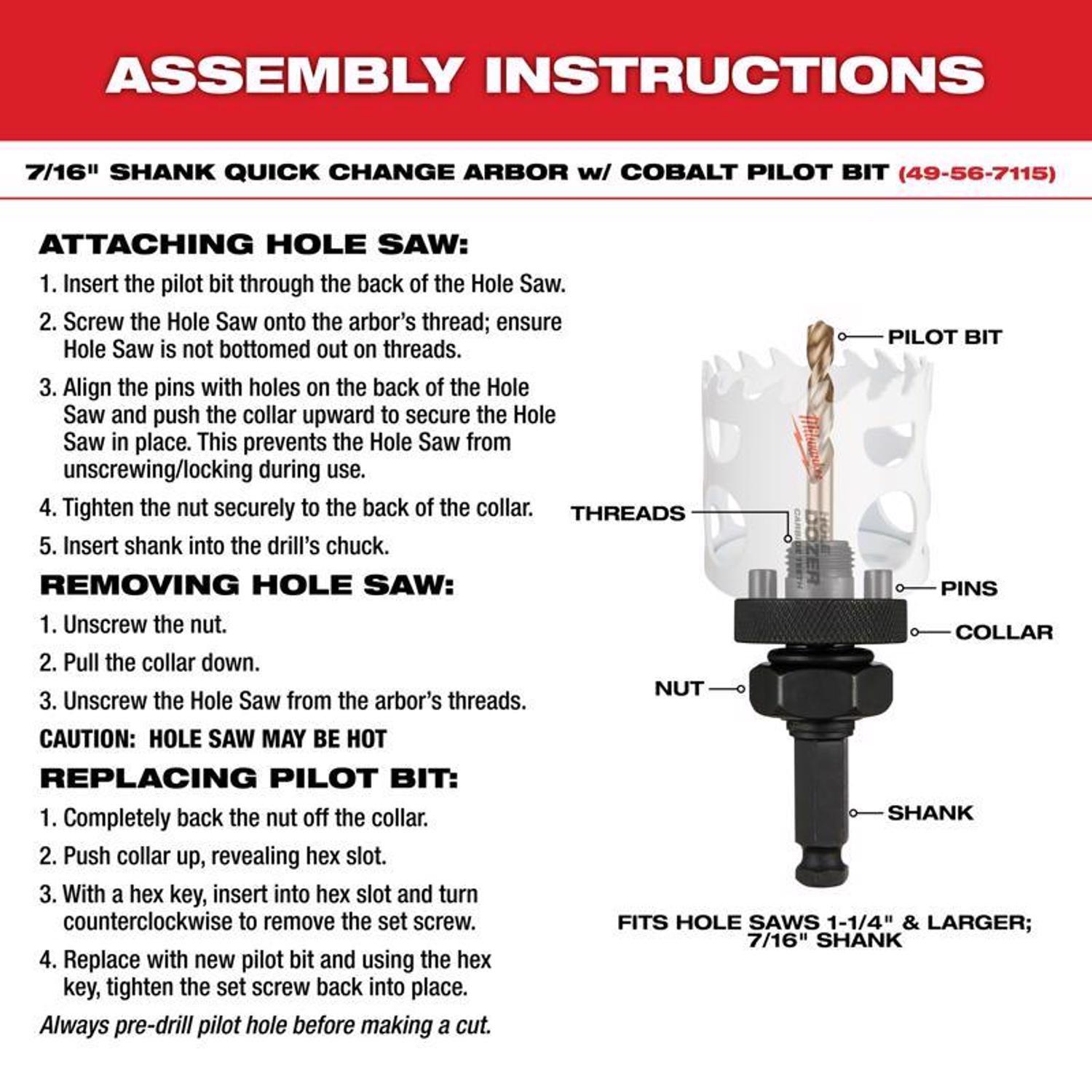 ASSEMBLY INSTRUCTIONS

7/16" SHANK QUICK CHANGE ARBOR w/ COBALT PILOT BIT (49-56-7115)

ATTACHING HOLE SAW:

1. Insert the pilot bit through the back of the Hole Saw.

2. Screw the Hole Saw onto the arbor's thread; ensure Hole Saw is not bottomed out on threads.

3. Align the pins with holes on the back of the Hole Saw and push the collar upward to secure the Hole Saw in place. This prevents the Hole Saw from unscrewing/locking during use.

4. Tighten the nut securely to the back of the collar.

5. Insert shank into the drill's chuck.

REMOVING HOLE SAW:

1. Unscrew the nut.

2. Pull the collar down.

3. Unscrew the Hole Saw from the arbor's threads.

CAUTION: HOLE SAW MAY BE HOT

REPLACING PILOT BIT:

1. Completely back the nut off the collar.

2. Push collar up, revealing hex slot.

3. With a hex key, insert into hex slot and turn counterclockwise to remove the set screw.

4. Replace with new pilot bit and using the hex key, tighten the set screw back into place.

Always pre-drill pilot hole before making a cut.

PILOT BIT

Milwaukee

THREADS

HOLE DOZER CARBIDE TEETH

PINS

COLLAR

NUT

SHANK

FITS HOLE SAWS 1-1/4" & LARGER; 7/16" SHANK