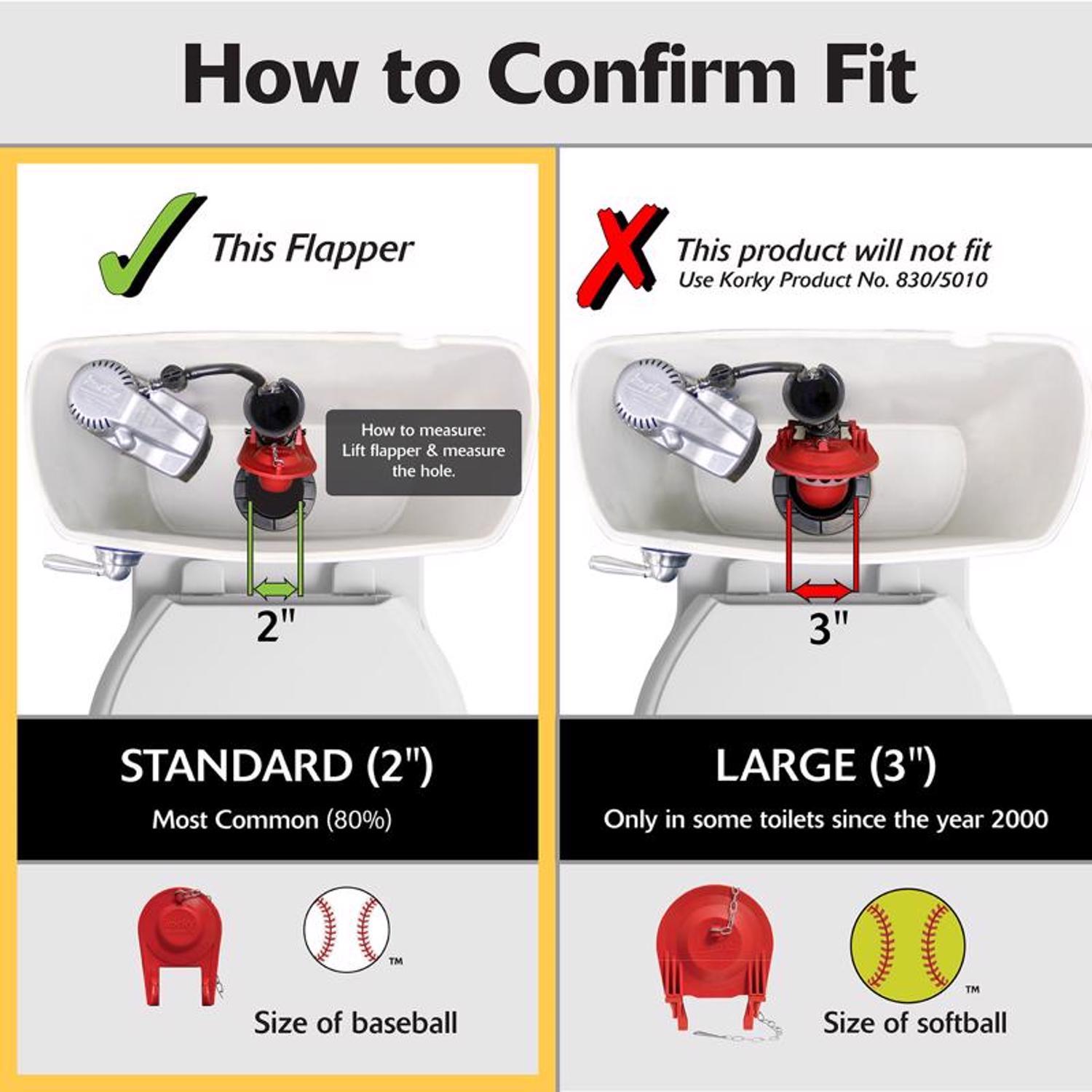 How to Confirm Fit

This Flapper

How to measure: Lift flapper & measure the hole.

2"

STANDARD (2")

Most Common (80%)

TM

Size of baseball

This product will not fit
Use Korky Product No. 830/5010

3"

LARGE (3")

Only in some toilets since the year 2000

TM

Size of softball