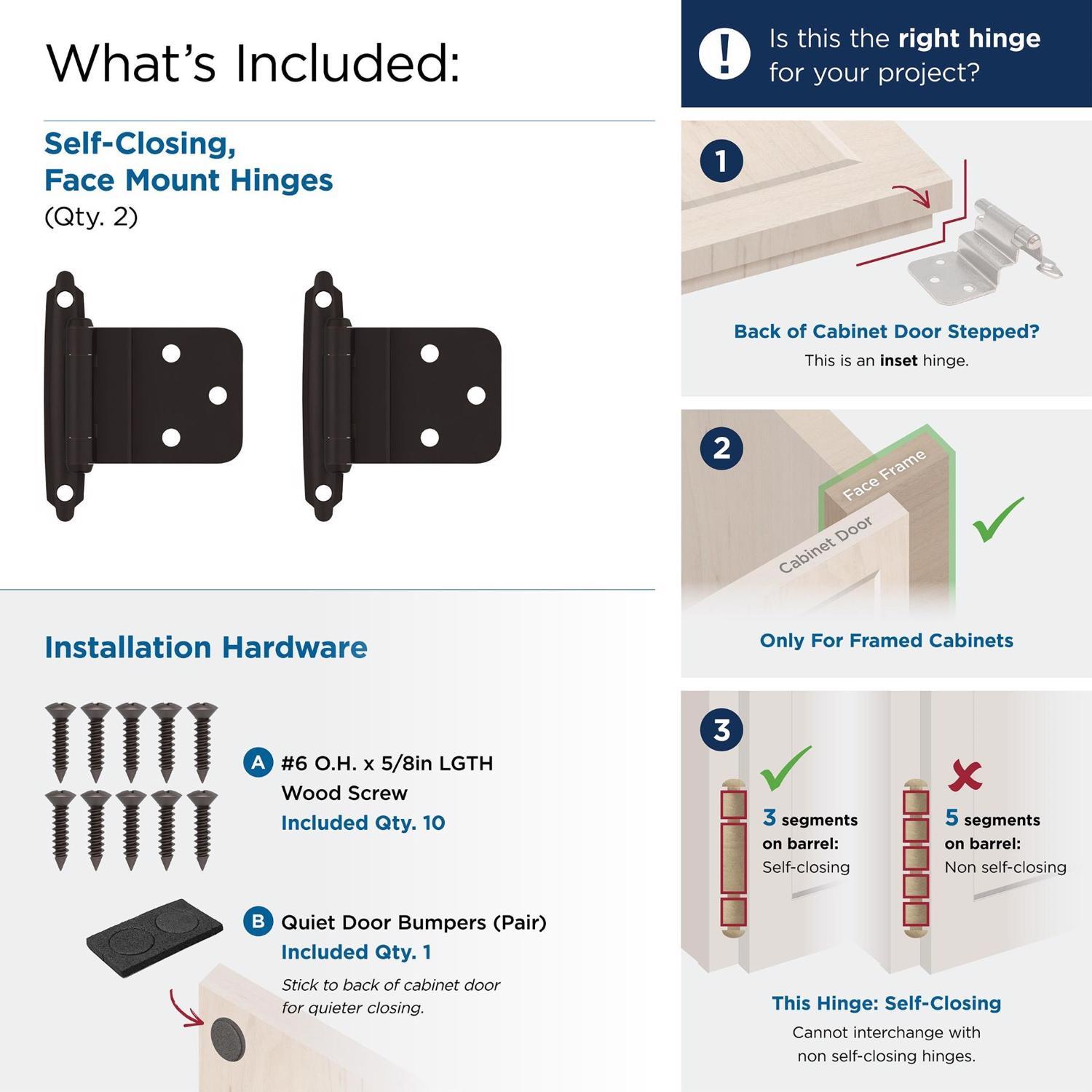 What's Included:

Self-Closing, Face Mount Hinges
(Qty. 2)

Installation Hardware

A #6 O.H. x 5/8in LGTH Wood Screw
Included Qty. 10

B Quiet Door Bumpers (Pair)
Included Qty. 1
Stick to back of cabinet door for quieter closing.

! Is this the right hinge for your project?

1
Back of Cabinet Door Stepped?
This is an inset hinge.

2
Face Frame
Cabinet Door
Only For Framed Cabinets

3
3 segments on barrel: Self-closing
5 segments on barrel: Non self-closing

This Hinge: Self-Closing
Cannot interchange with non self-closing hinges.