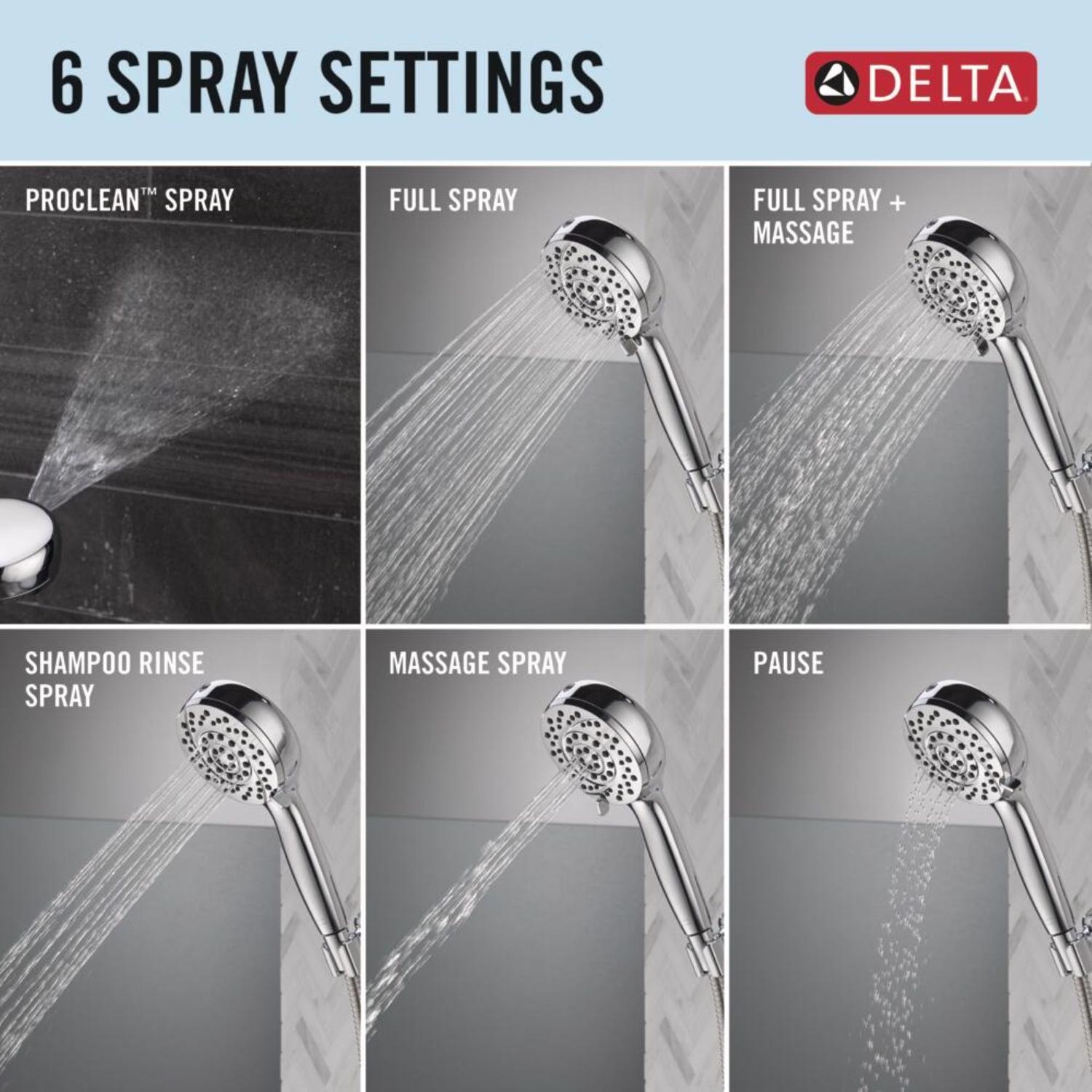 6 SPRAY SETTINGS

DELTA

PROCLEAN™ SPRAY

FULL SPRAY

FULL SPRAY + MASSAGE

SHAMPOO RINSE SPRAY

MASSAGE SPRAY

PAUSE