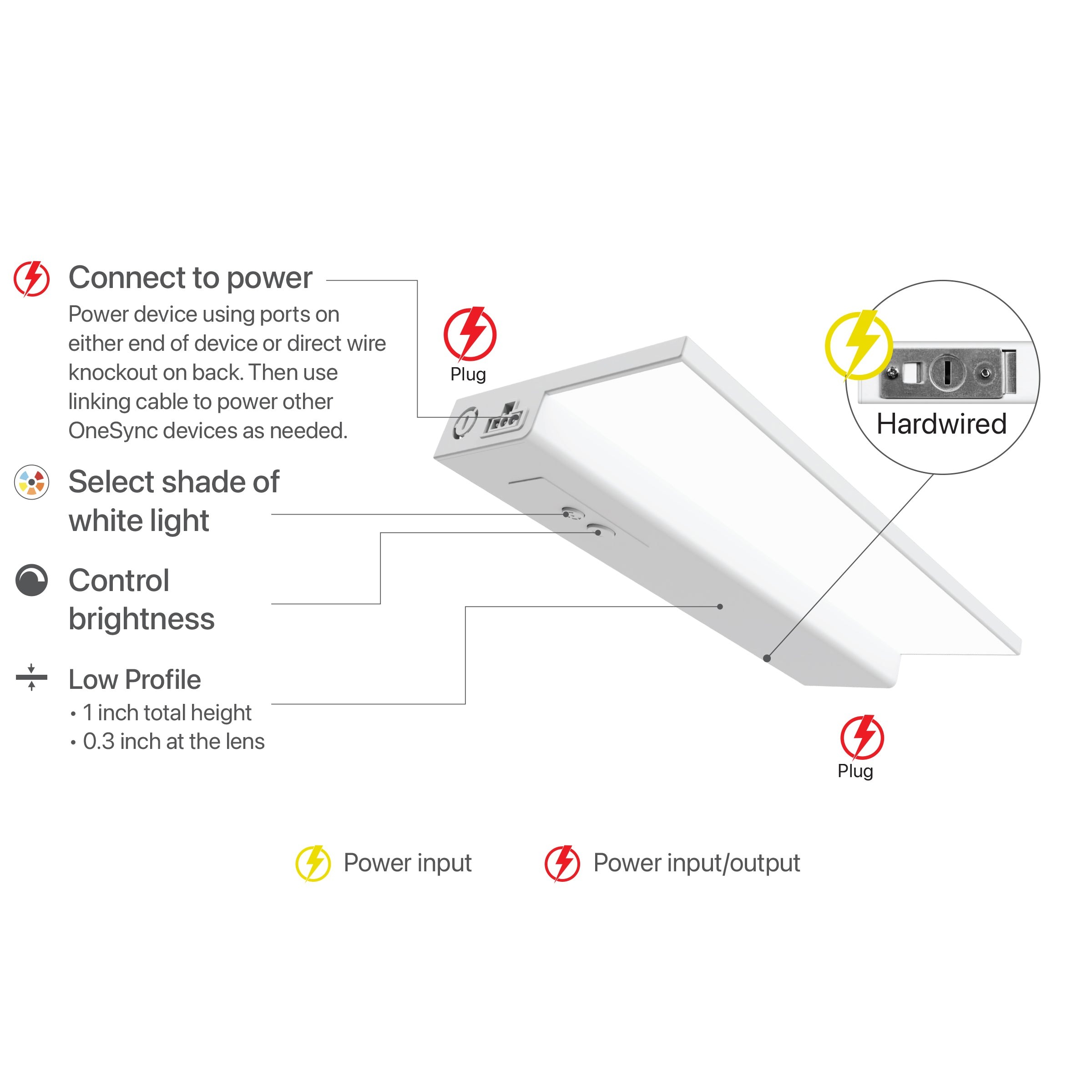 Connect to power
Power device using ports on either end of device or direct wire knockout on back. Then use linking cable to power other OneSync devices as needed.

Select shade of white light

Control brightness

Low Profile
• 1 inch total height
• 0.3 inch at the lens

Plug

Hardwired

Plug

Power input

Power input/output