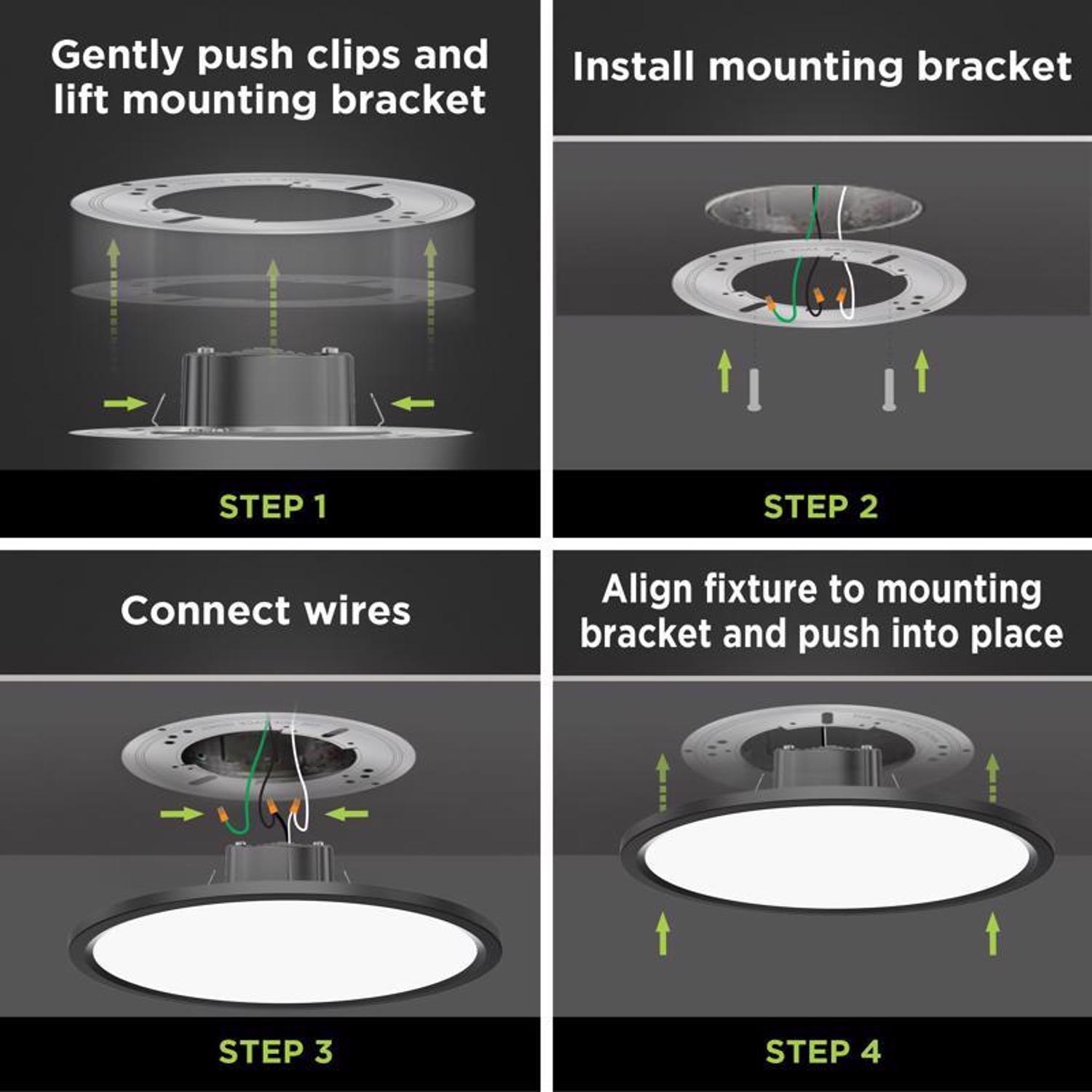 Gently push clips and lift mounting bracket

STEP 1

Install mounting bracket

STEP 2

Connect wires

STEP 3

Align fixture to mounting bracket and push into place

STEP 4