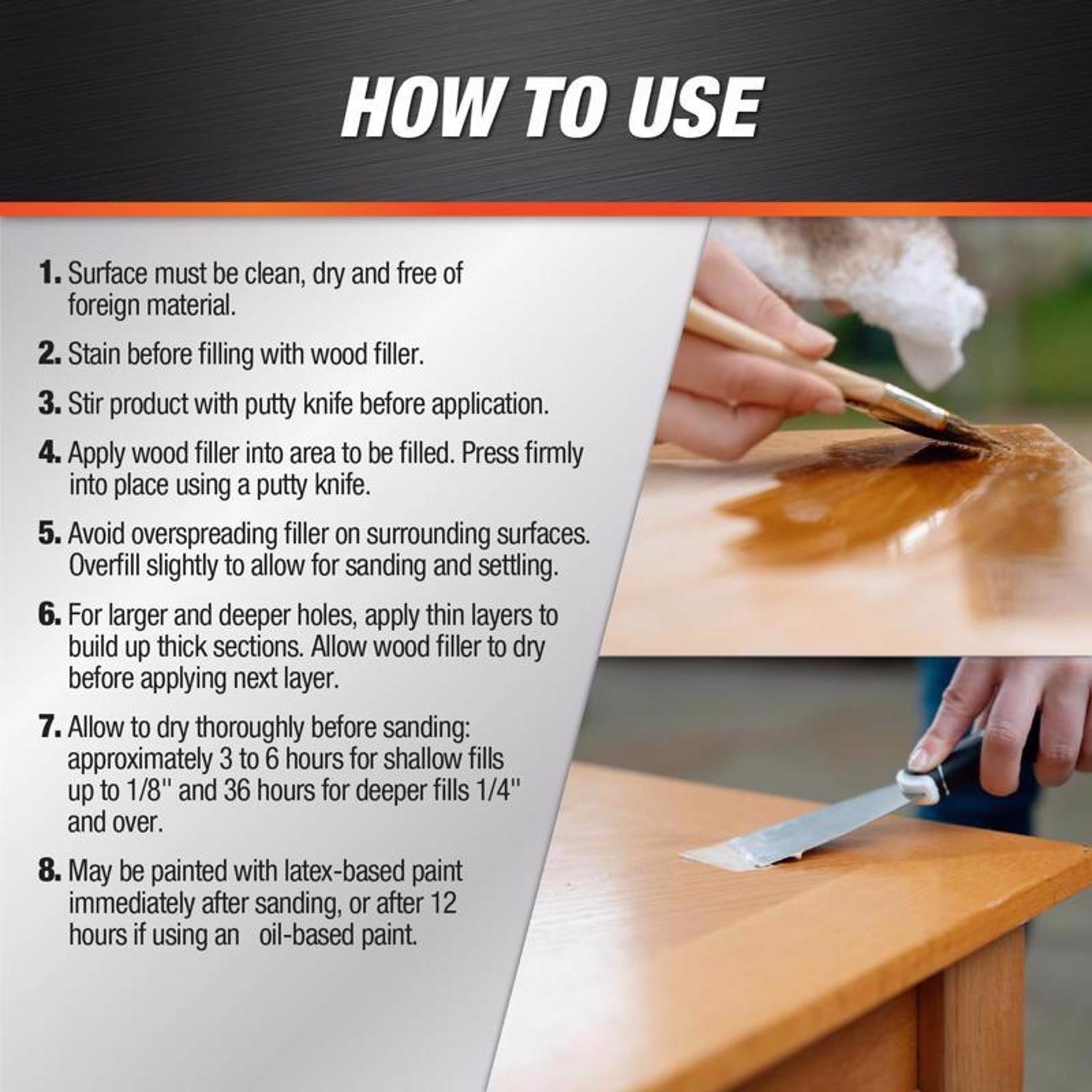 HOW TO USE

1. Surface must be clean, dry and free of foreign material.

2. Stain before filling with wood filler.

3. Stir product with putty knife before application.

4. Apply wood filler into area to be filled. Press firmly into place using a putty knife.

5. Avoid overspreading filler on surrounding surfaces. Overfill slightly to allow for sanding and settling.

6. For larger and deeper holes, apply thin layers to build up thick sections. Allow wood filler to dry before applying next layer.

7. Allow to dry thoroughly before sanding: approximately 3 to 6 hours for shallow fills up to 1/8'' and 36 hours for deeper fills 1/4'' and over.

8. May be painted with latex-based paint immediately after sanding, or after 12 hours if using an oil-based paint.