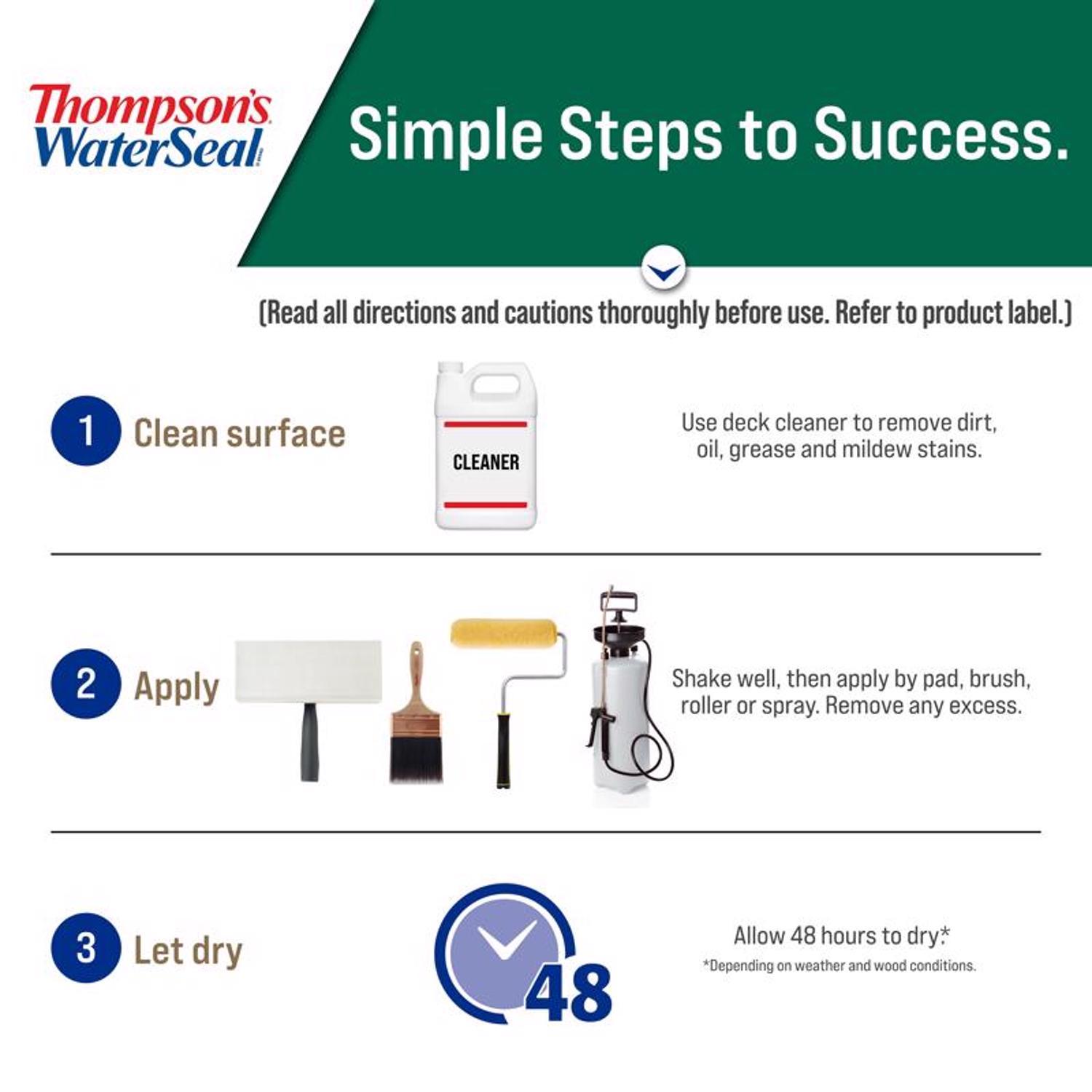 Thompson's WaterSeal

Simple Steps to Success.

(Read all directions and cautions thoroughly before use. Refer to product label.)

1 Clean surface

CLEANER

Use deck cleaner to remove dirt, oil, grease and mildew stains.

2 Apply

Shake well, then apply by pad, brush, roller or spray. Remove any excess.

3 Let dry

48

Allow 48 hours to dry.*
*Depending on weather and wood conditions.