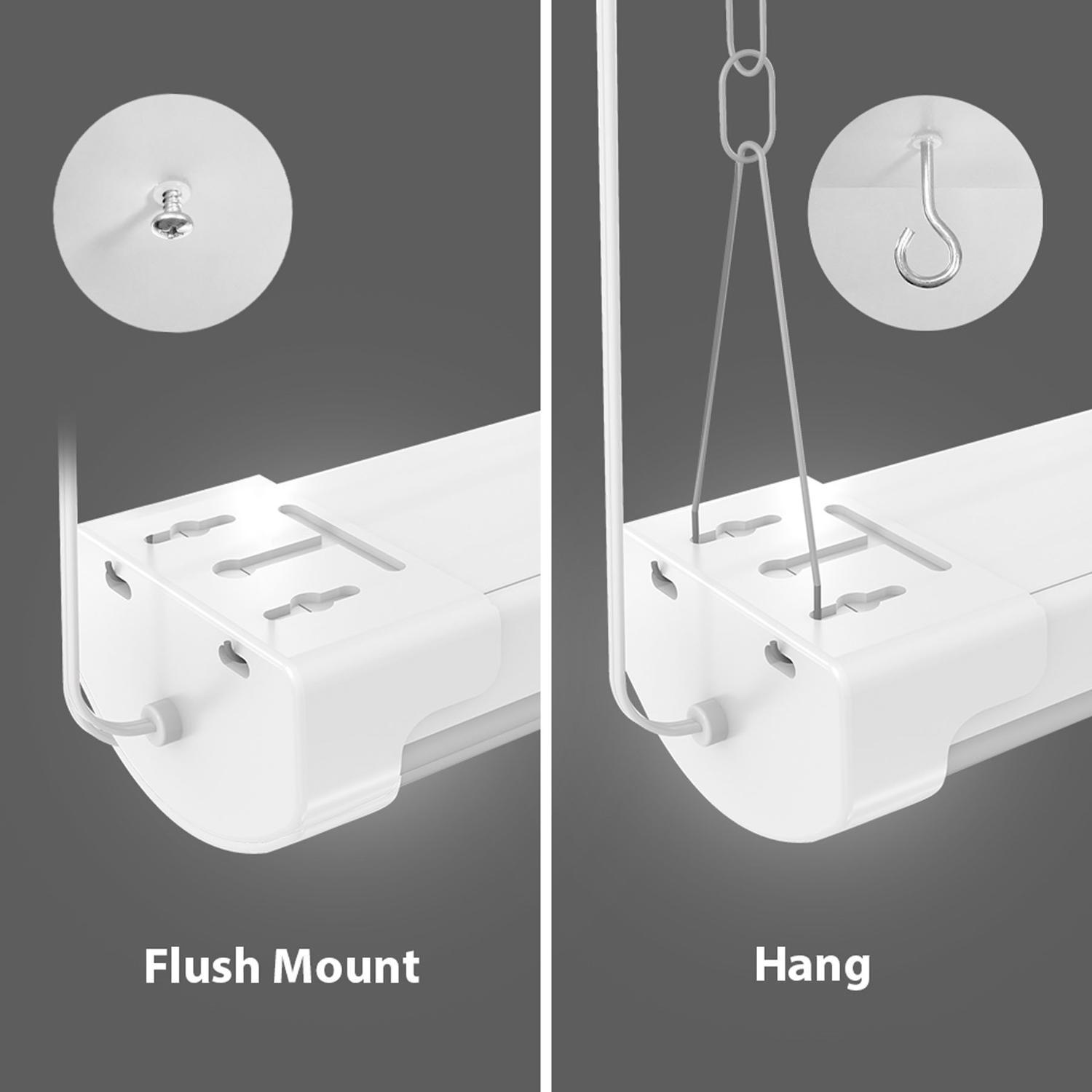 Flush Mount

Hang