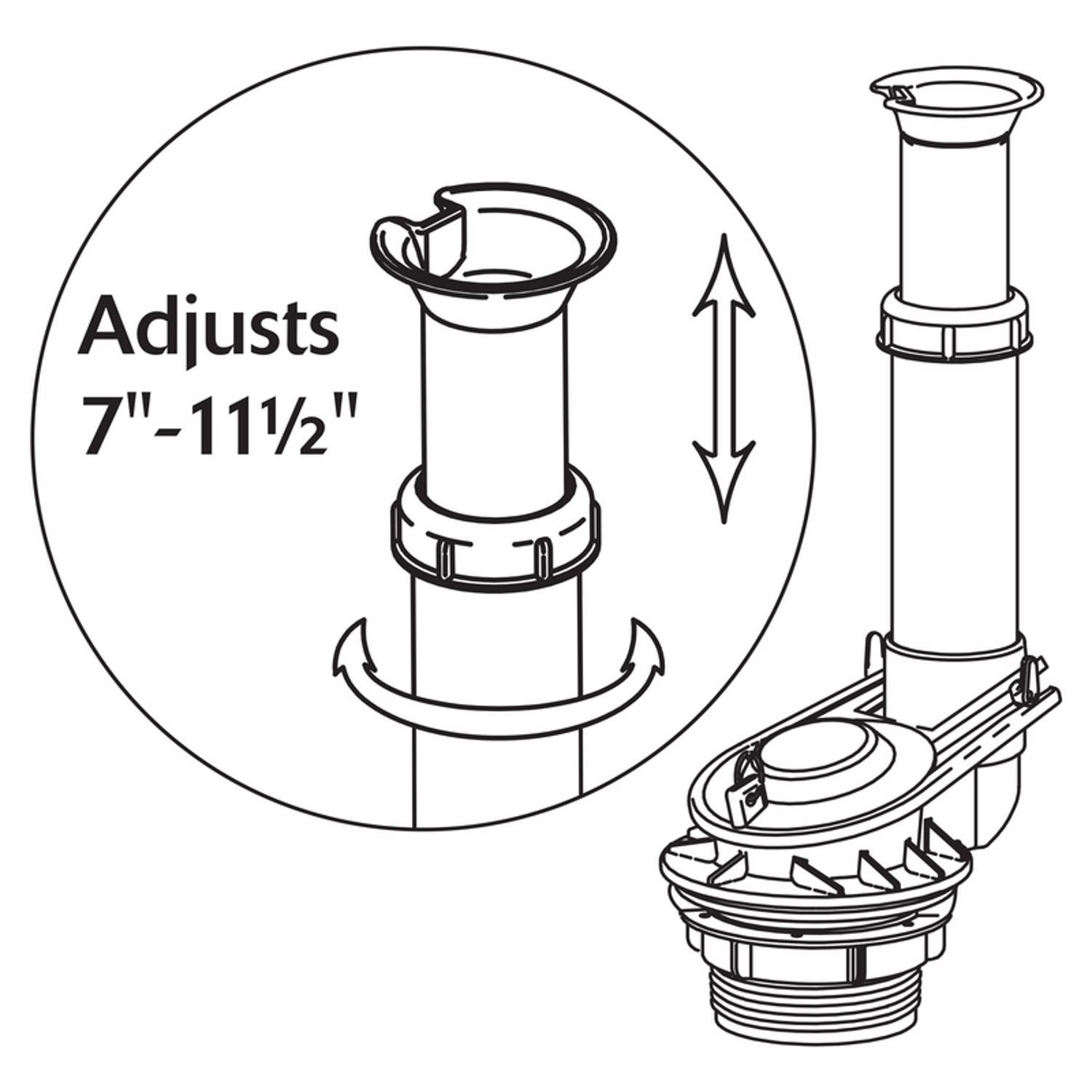 Adjusts
7"-11½"