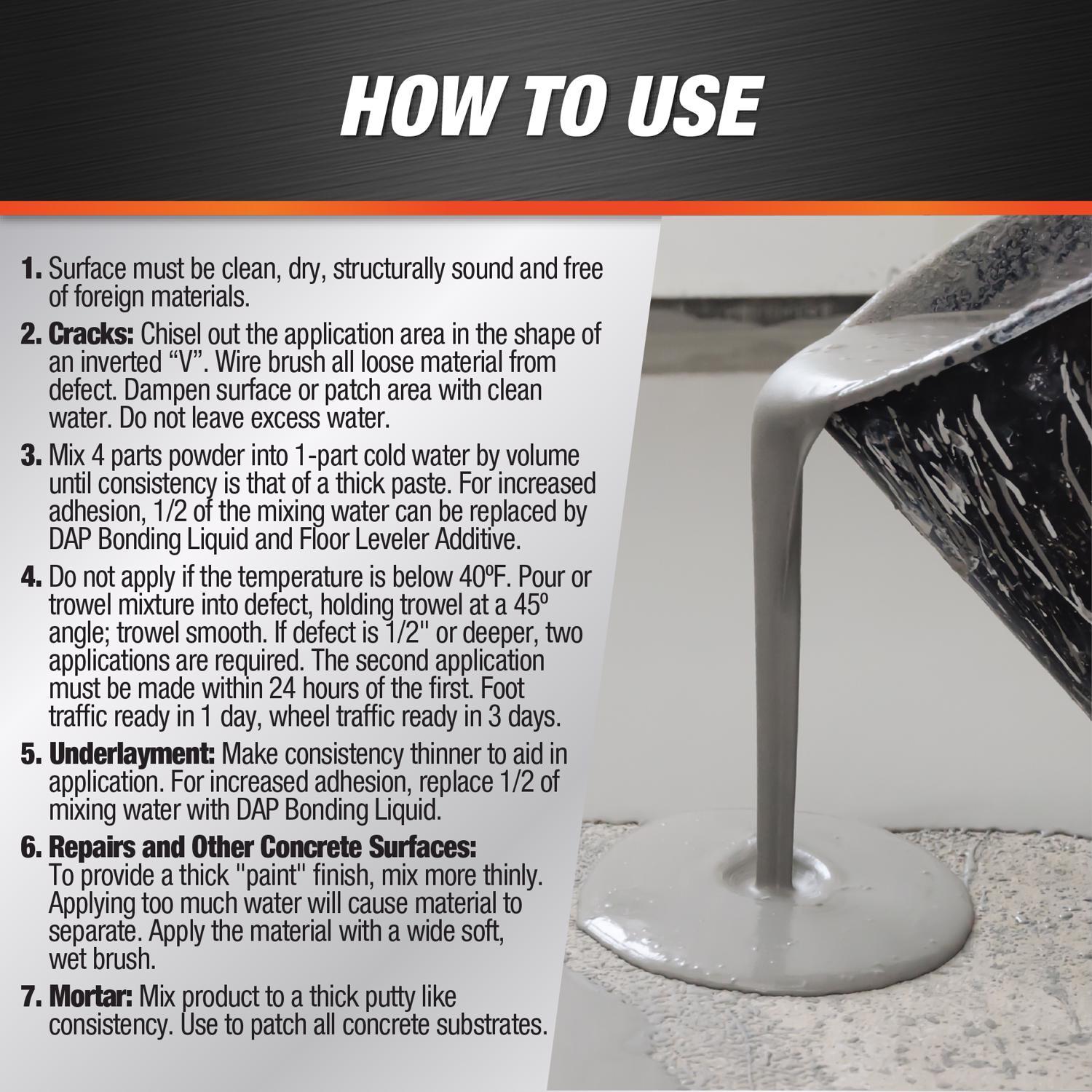 HOW TO USE

1. Surface must be clean, dry, structurally sound and free of foreign materials.

2. Cracks: Chisel out the application area in the shape of an inverted “V”. Wire brush all loose material from defect. Dampen surface or patch area with clean water. Do not leave excess water.

3. Mix 4 parts powder into 1-part cold water by volume until consistency is that of a thick paste. For increased adhesion, 1/2 of the mixing water can be replaced by DAP Bonding Liquid and Floor Leveler Additive.

4. Do not apply if the temperature is below 40ºF. Pour or trowel mixture into defect, holding trowel at a 45º angle; trowel smooth. If defect is 1/2" or deeper, two applications are required. The second application must be made within 24 hours of the first. Foot traffic ready in 1 day, wheel traffic ready in 3 days.

5. Underlayment: Make consistency thinner to aid in application. For increased adhesion, replace 1/2 of mixing water with DAP Bonding Liquid.

6. Repairs and Other Concrete Surfaces: To provide a thick "paint" finish, mix more thinly. Applying too much water will cause material to separate. Apply the material with a wide soft, wet brush.

7. Mortar: Mix product to a thick putty like consistency. Use to patch all concrete substrates.