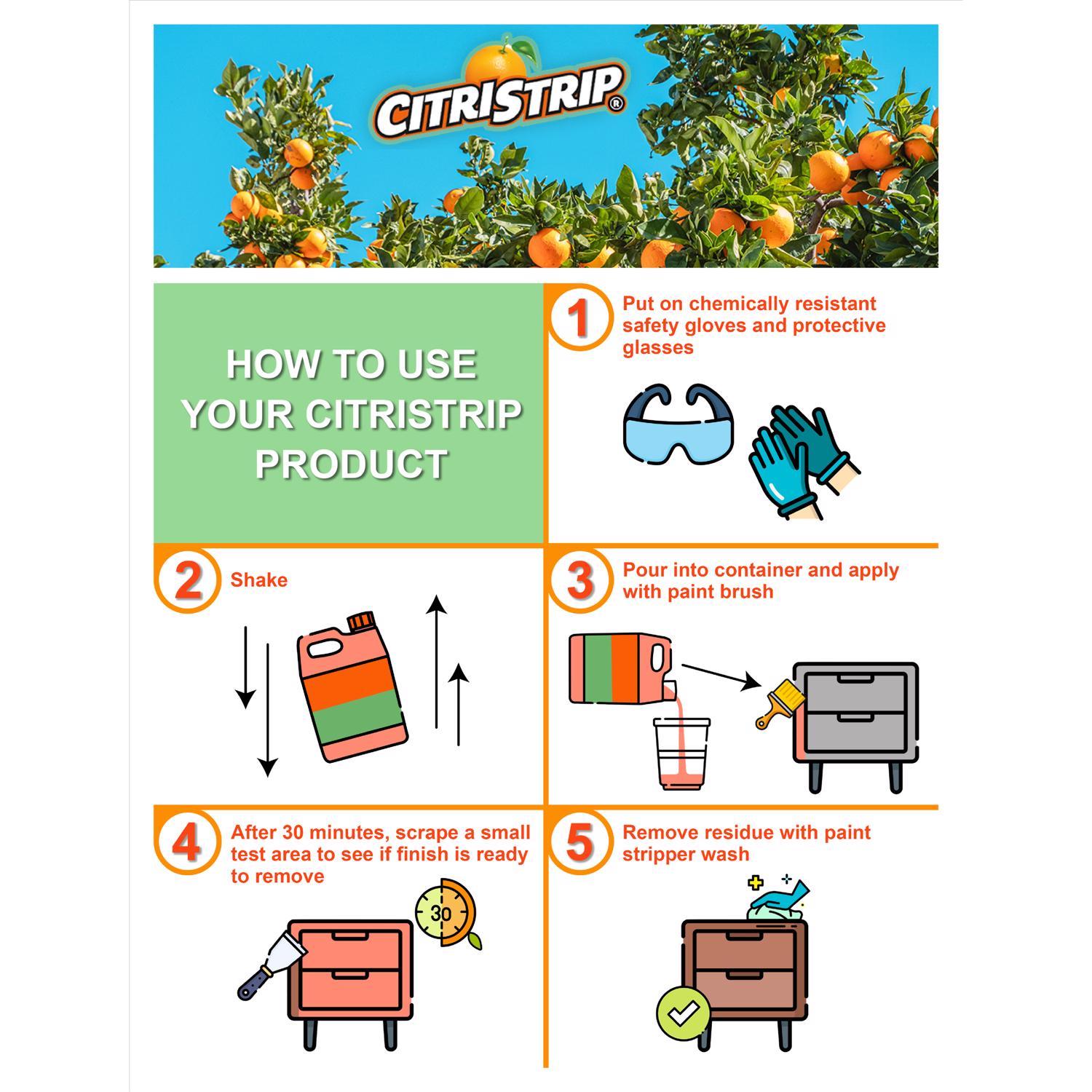 CITRISTRIP®

HOW TO USE YOUR CITRISTRIP PRODUCT

1 Put on chemically resistant safety gloves and protective glasses

2 Shake

3 Pour into container and apply with paint brush

4 After 30 minutes, scrape a small test area to see if finish is ready to remove

30

5 Remove residue with paint stripper wash