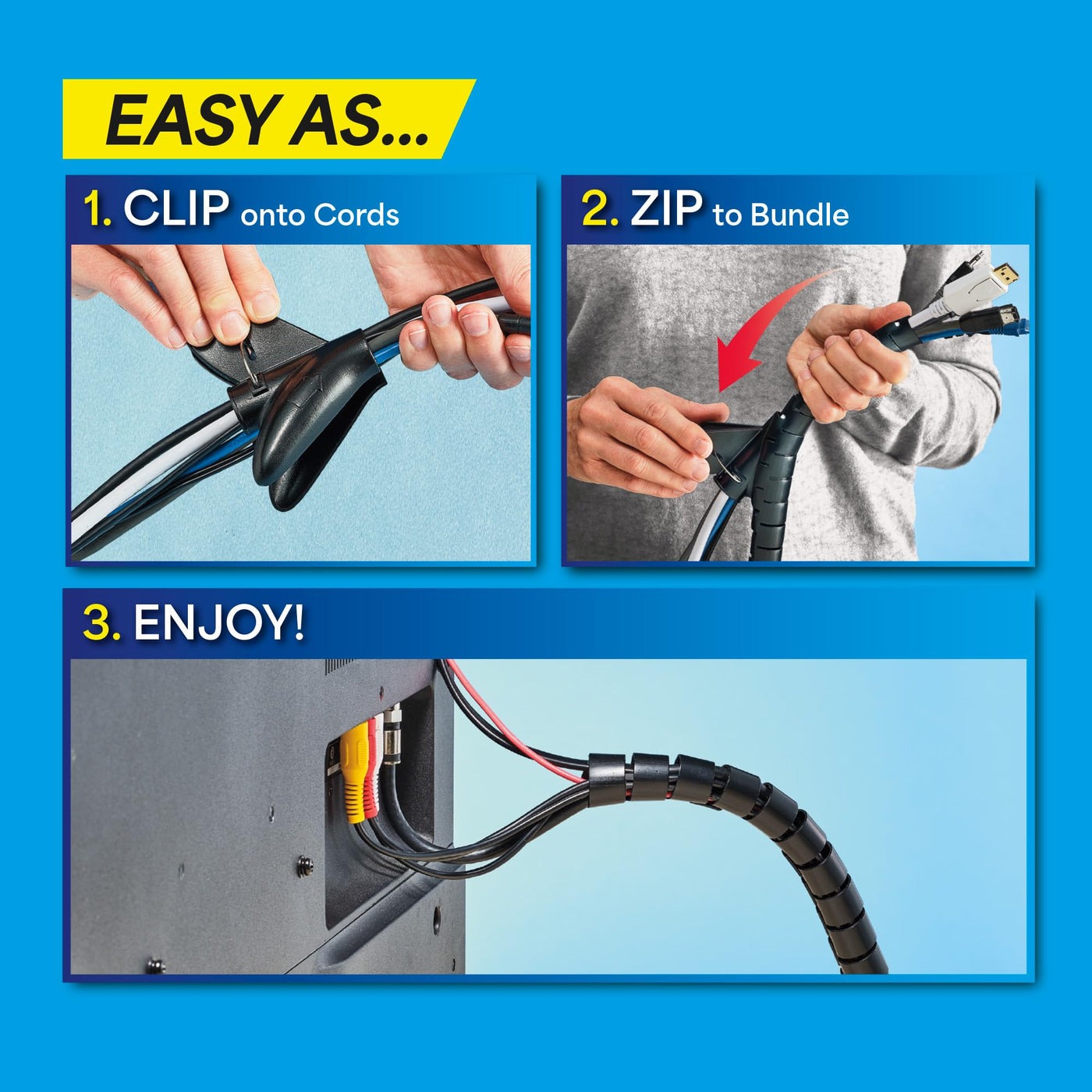 EASY AS...

1. CLIP onto Cords

2. ZIP to Bundle

3. ENJOY!