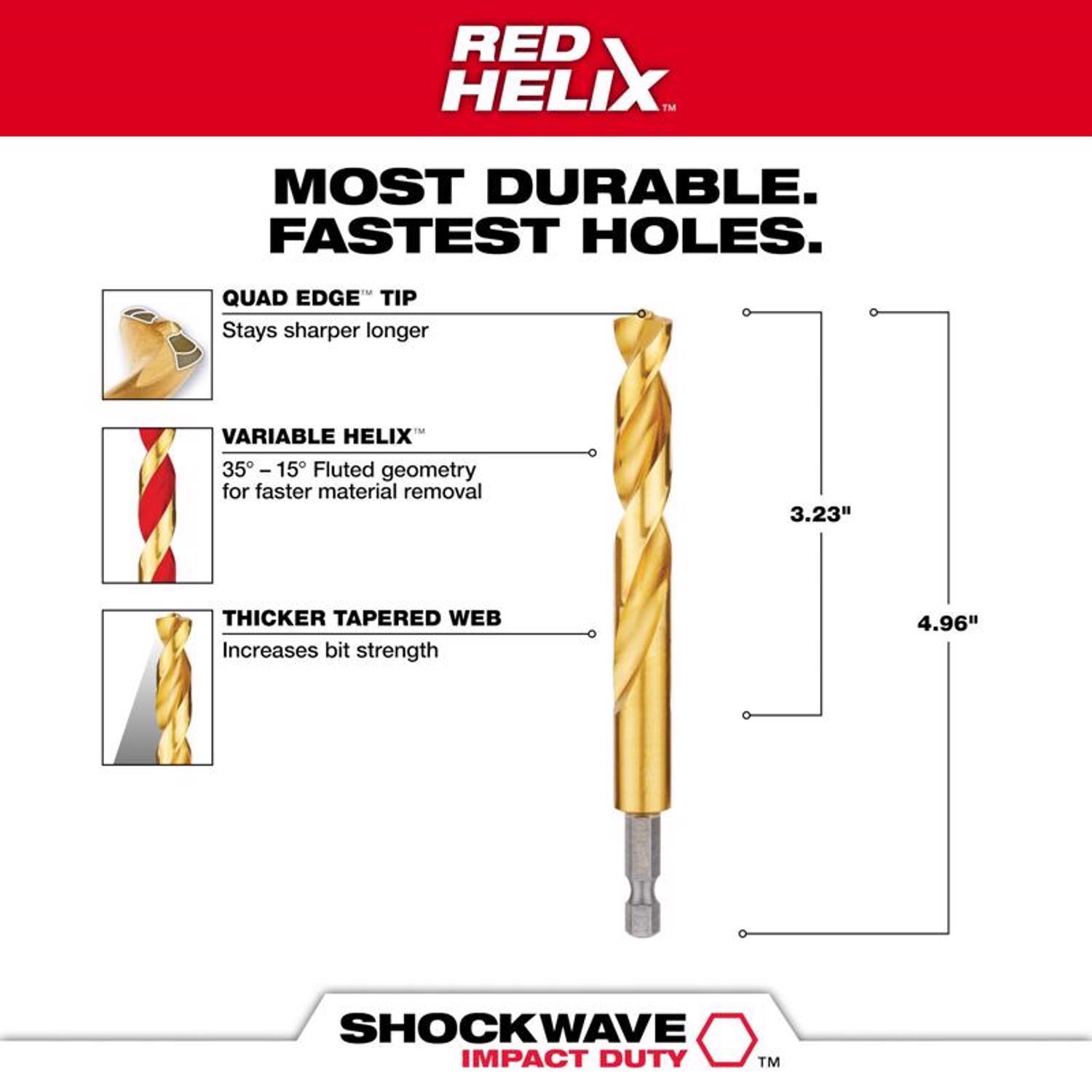 RED HELIX™

MOST DURABLE.
FASTEST HOLES.

QUAD EDGE™ TIP
Stays sharper longer

VARIABLE HELIX™
35° – 15° Fluted geometry for faster material removal

THICKER TAPERED WEB
Increases bit strength

3.23"

4.96"

SHOCKWAVE
IMPACT DUTY ™