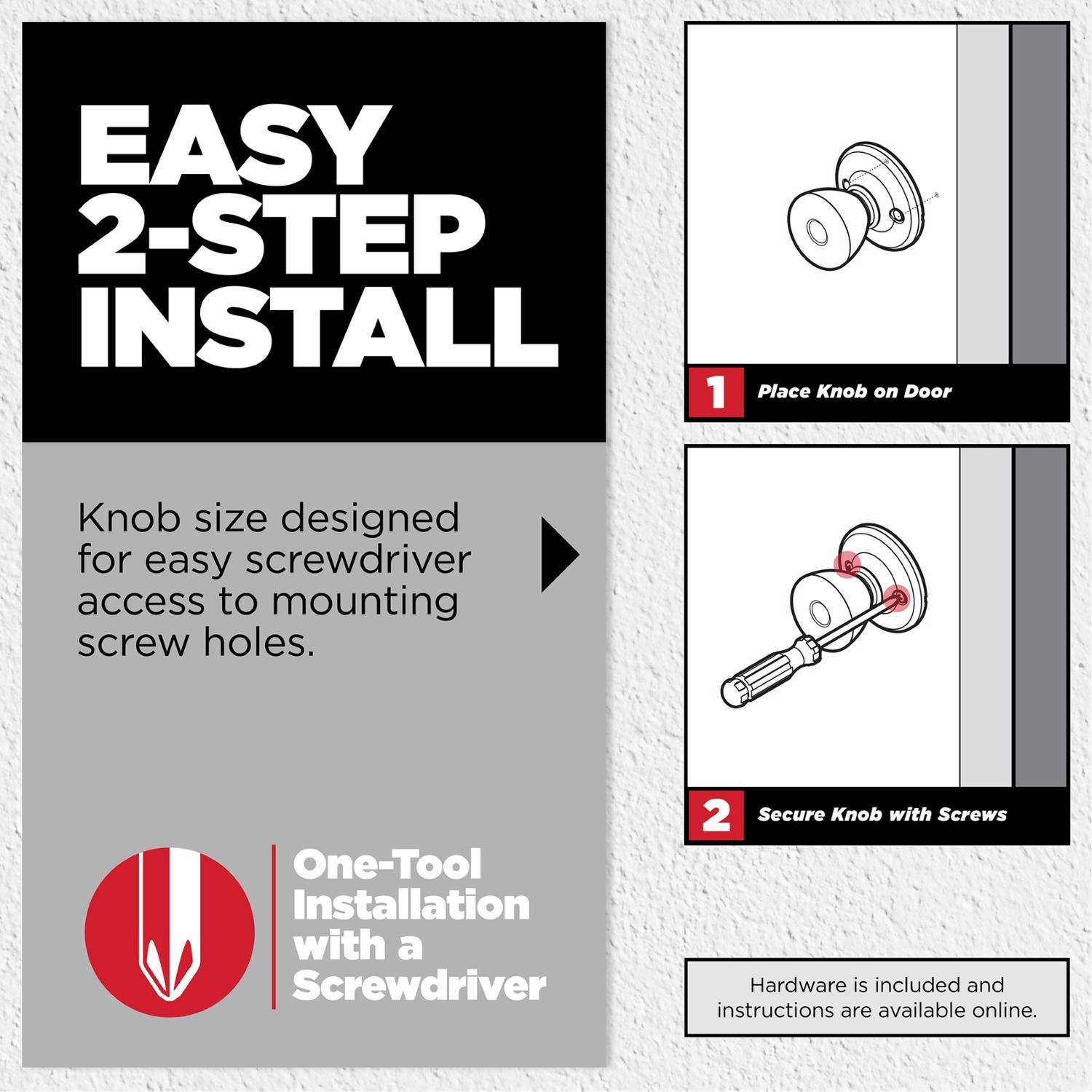 EASY 2-STEP INSTALL

Knob size designed for easy screwdriver access to mounting screw holes.

One-Tool Installation with a Screwdriver

1 Place Knob on Door

2 Secure Knob with Screws

Hardware is included and instructions are available online.