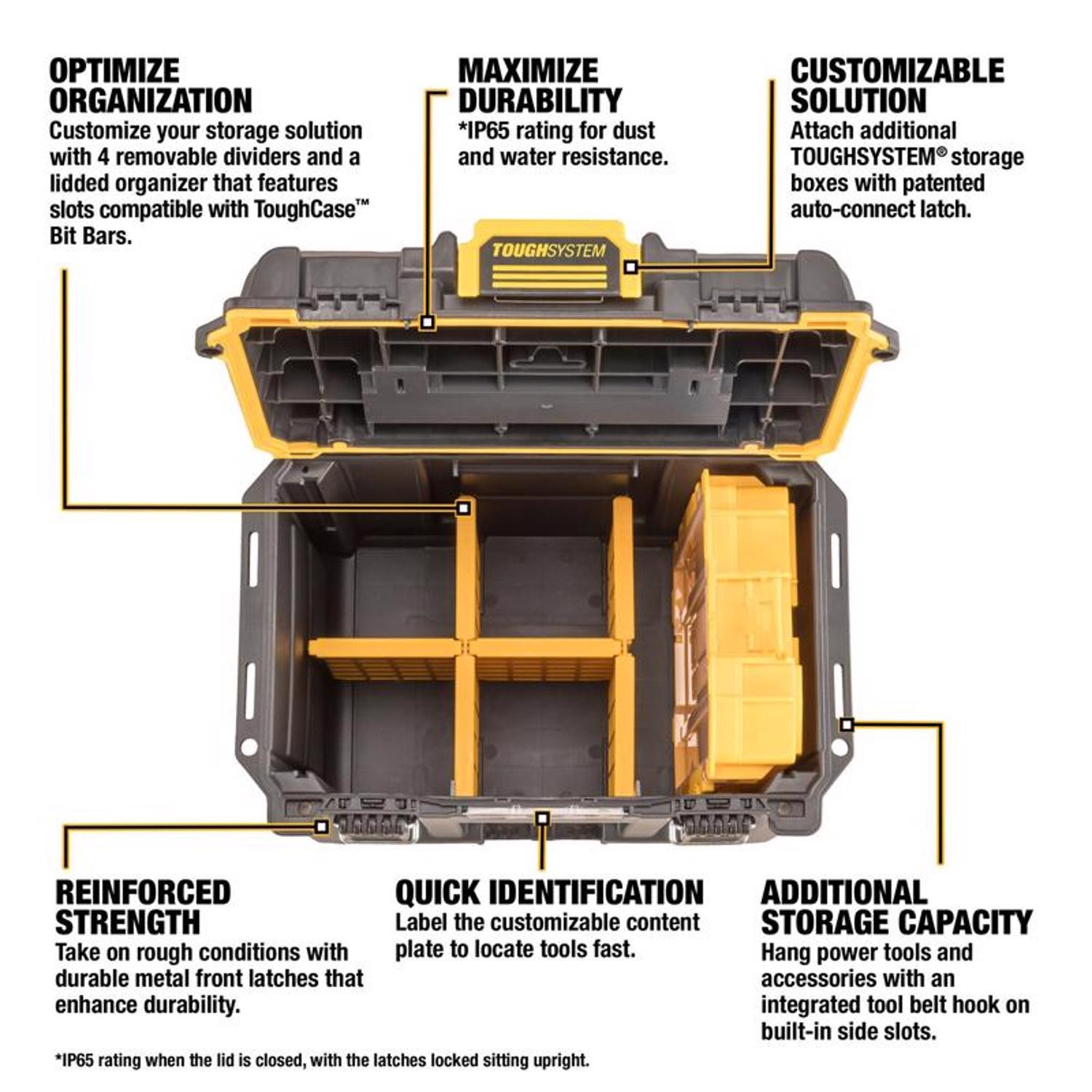 OPTIMIZE ORGANIZATION
Customize your storage solution with 4 removable dividers and a lidded organizer that features slots compatible with ToughCase™ Bit Bars.

MAXIMIZE DURABILITY
*IP65 rating for dust and water resistance.

CUSTOMIZABLE SOLUTION
Attach additional TOUGHSYSTEM® storage boxes with patented auto-connect latch.

TOUGHSYSTEM

REINFORCED STRENGTH
Take on rough conditions with durable metal front latches that enhance durability.

QUICK IDENTIFICATION
Label the customizable content plate to locate tools fast.

ADDITIONAL STORAGE CAPACITY
Hang power tools and accessories with an integrated tool belt hook on built-in side slots.

*IP65 rating when the lid is closed, with the latches locked sitting upright.