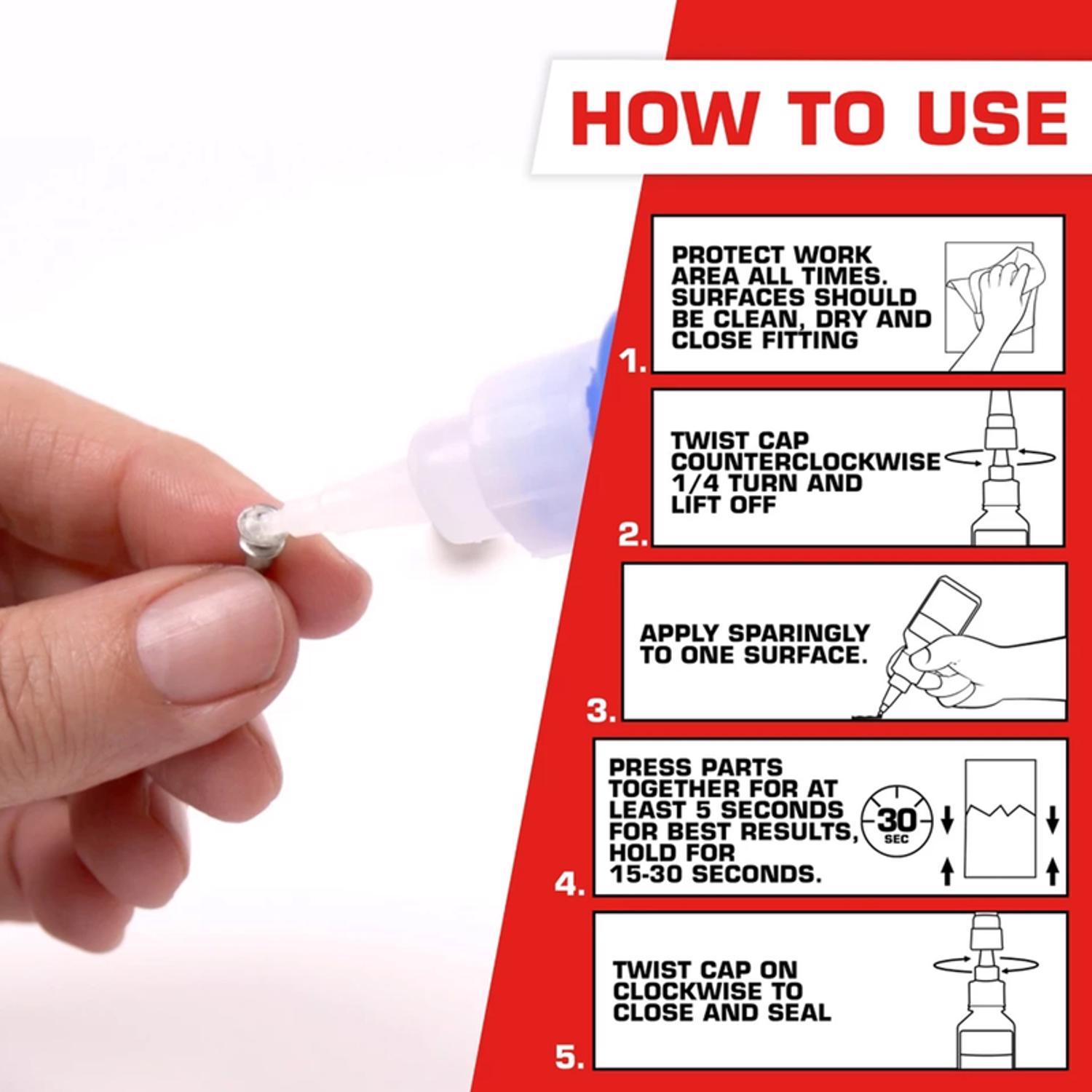 HOW TO USE

1. PROTECT WORK AREA ALL TIMES. SURFACES SHOULD BE CLEAN, DRY AND CLOSE FITTING

2. TWIST CAP COUNTERCLOCKWISE 1/4 TURN AND LIFT OFF

3. APPLY SPARINGLY TO ONE SURFACE.

4. PRESS PARTS TOGETHER FOR AT LEAST 5 SECONDS FOR BEST RESULTS, HOLD FOR 15-30 SECONDS.

30 SEC

5. TWIST CAP ON CLOCKWISE TO CLOSE AND SEAL