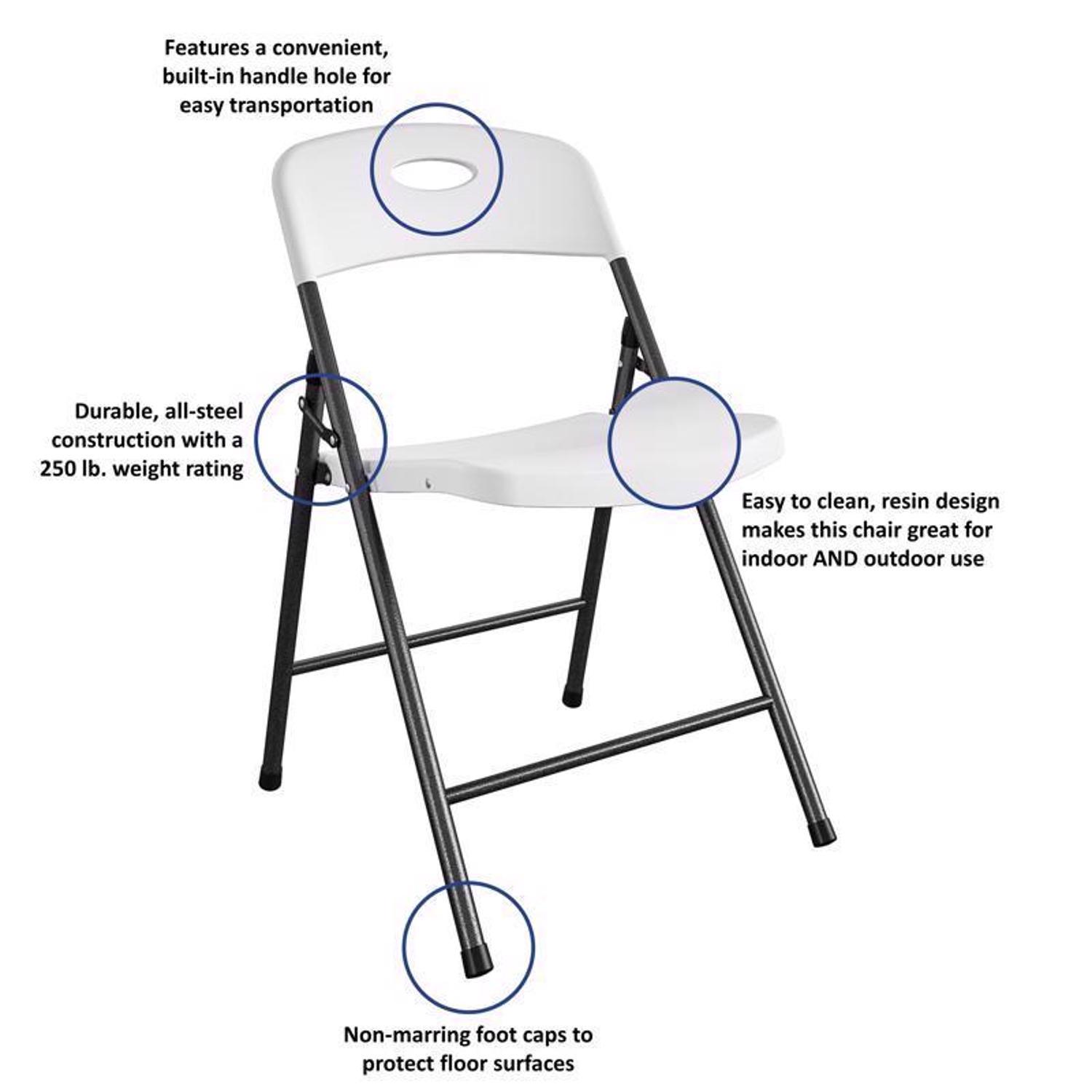 Features a convenient, built-in handle hole for easy transportation

Durable, all-steel construction with a 250 lb. weight rating

Easy to clean, resin design makes this chair great for indoor AND outdoor use

Non-marring foot caps to protect floor surfaces