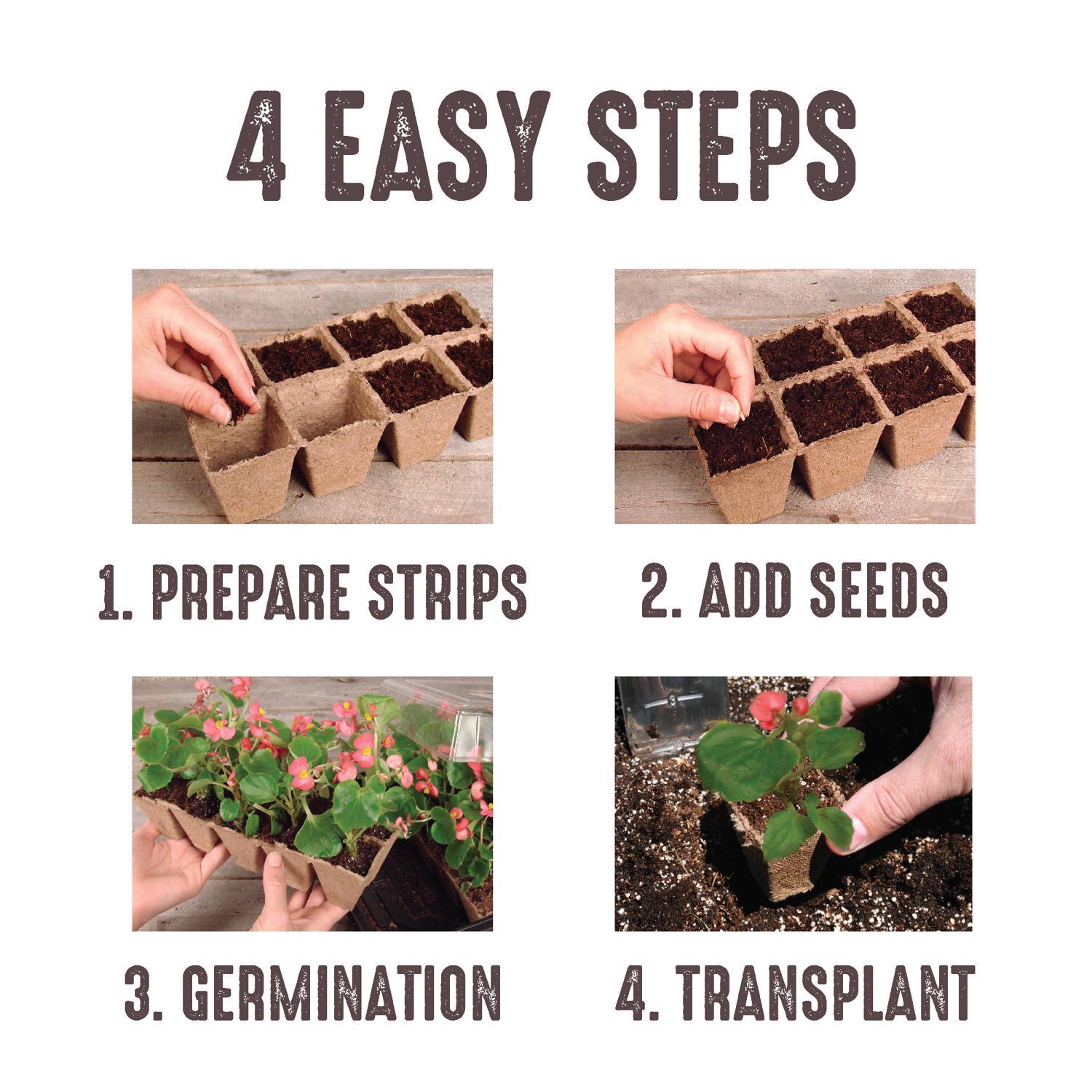 4 EASY STEPS

1. PREPARE STRIPS

2. ADD SEEDS

3. GERMINATION

4. TRANSPLANT