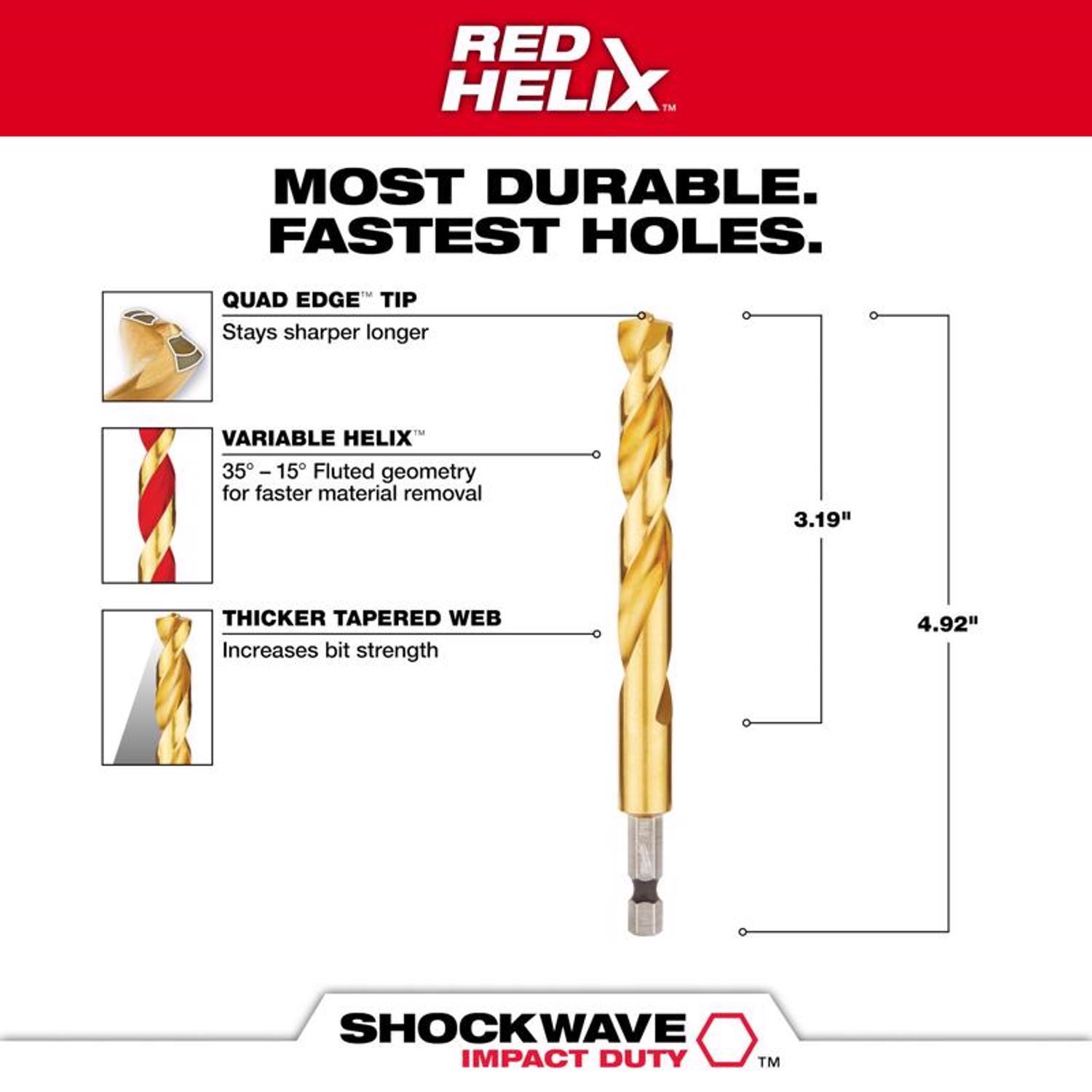 RED HELIX™

MOST DURABLE.
FASTEST HOLES.

QUAD EDGE™ TIP
Stays sharper longer

VARIABLE HELIX™
35° – 15° Fluted geometry for faster material removal

THICKER TAPERED WEB
Increases bit strength

3.19"

4.92"

SHOCKWAVE
IMPACT DUTY ™