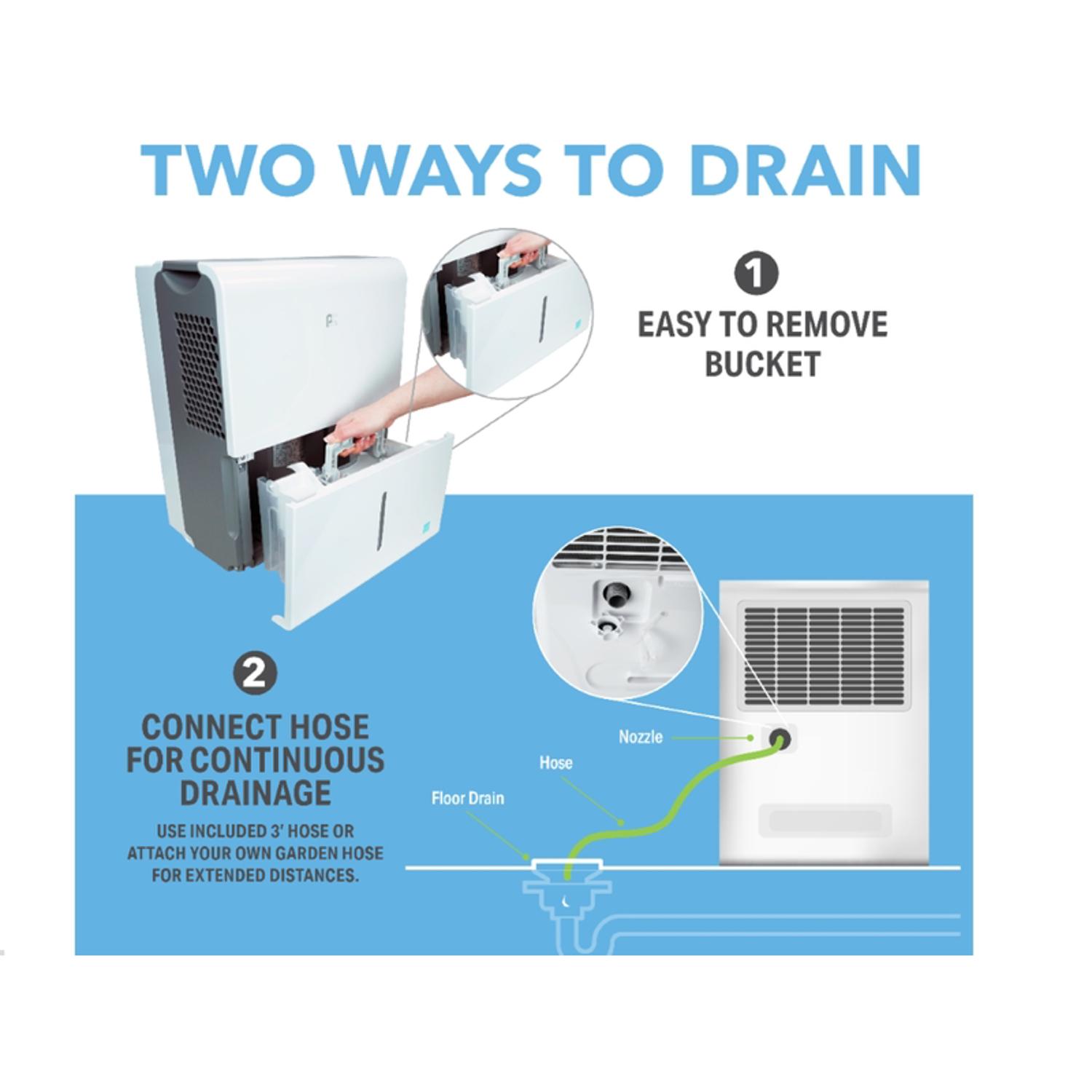 TWO WAYS TO DRAIN

1
EASY TO REMOVE BUCKET

2
CONNECT HOSE FOR CONTINUOUS DRAINAGE

USE INCLUDED 3' HOSE OR ATTACH YOUR OWN GARDEN HOSE FOR EXTENDED DISTANCES.

Nozzle

Hose

Floor Drain