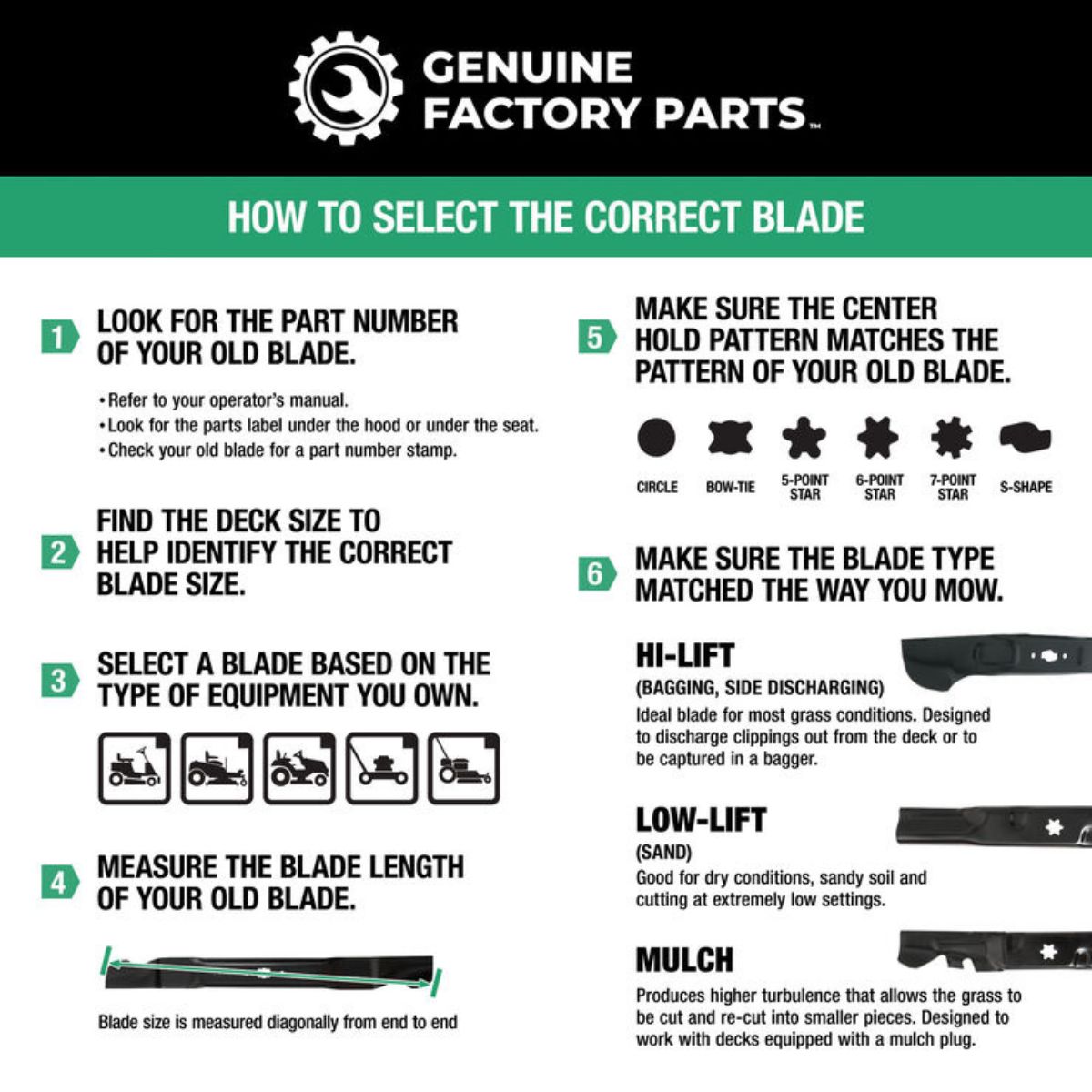 GENUINE FACTORY PARTS™

HOW TO SELECT THE CORRECT BLADE

1 LOOK FOR THE PART NUMBER OF YOUR OLD BLADE.

• Refer to your operator's manual.
• Look for the parts label under the hood or under the seat.
• Check your old blade for a part number stamp.

2 FIND THE DECK SIZE TO HELP IDENTIFY THE CORRECT BLADE SIZE.

3 SELECT A BLADE BASED ON THE TYPE OF EQUIPMENT YOU OWN.

4 MEASURE THE BLADE LENGTH OF YOUR OLD BLADE.

Blade size is measured diagonally from end to end

5 MAKE SURE THE CENTER HOLD PATTERN MATCHES THE PATTERN OF YOUR OLD BLADE.

CIRCLE BOW-TIE 5-POINT STAR 6-POINT STAR 7-POINT STAR S-SHAPE

6 MAKE SURE THE BLADE TYPE MATCHED THE WAY YOU MOW.

HI-LIFT
(BAGGING, SIDE DISCHARGING)
Ideal blade for most grass conditions. Designed to discharge clippings out from the deck or to be captured in a bagger.

LOW-LIFT
(SAND)
Good for dry conditions, sandy soil and cutting at extremely low settings.

MULCH
Produces higher turbulence that allows the grass to be cut and re-cut into smaller pieces. Designed to work with decks equipped with a mulch plug.