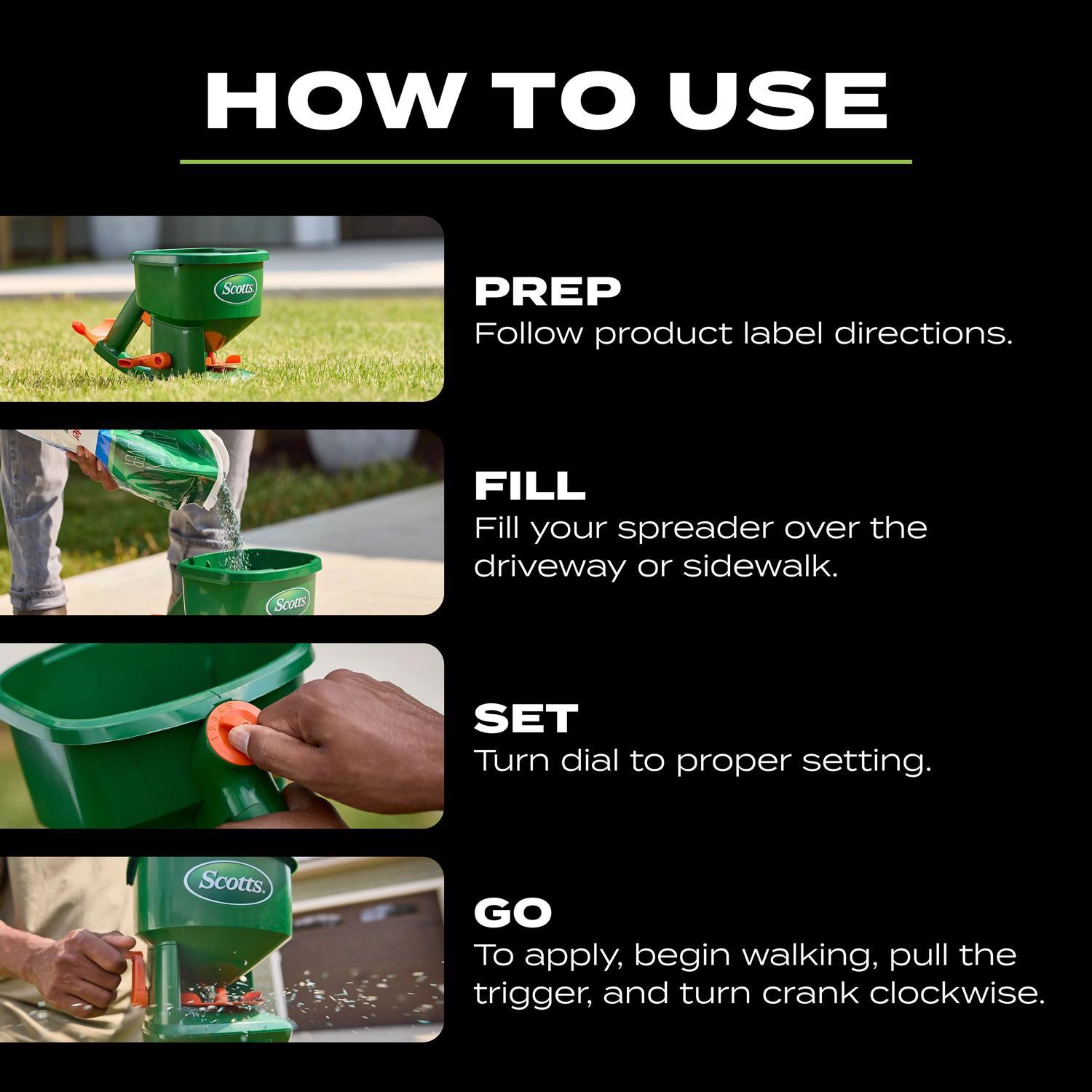 HOW TO USE

Scotts

PREP
Follow product label directions.

Scotts

FILL
Fill your spreader over the driveway or sidewalk.

SET
Turn dial to proper setting.

Scotts

GO
To apply, begin walking, pull the trigger, and turn crank clockwise.