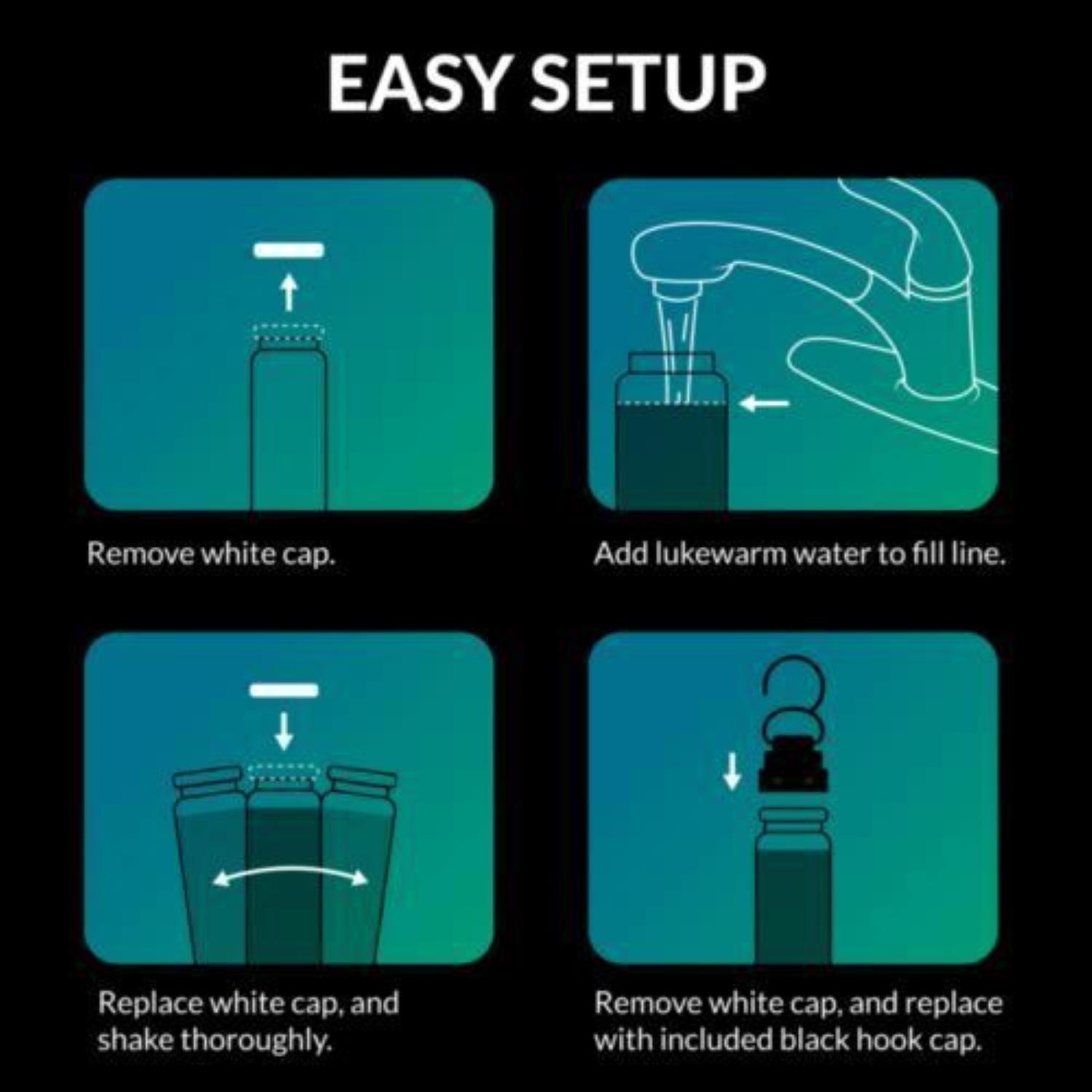 EASY SETUP

Remove white cap.

Add lukewarm water to fill line.

Replace white cap, and shake thoroughly.

Remove white cap, and replace with included black hook cap.