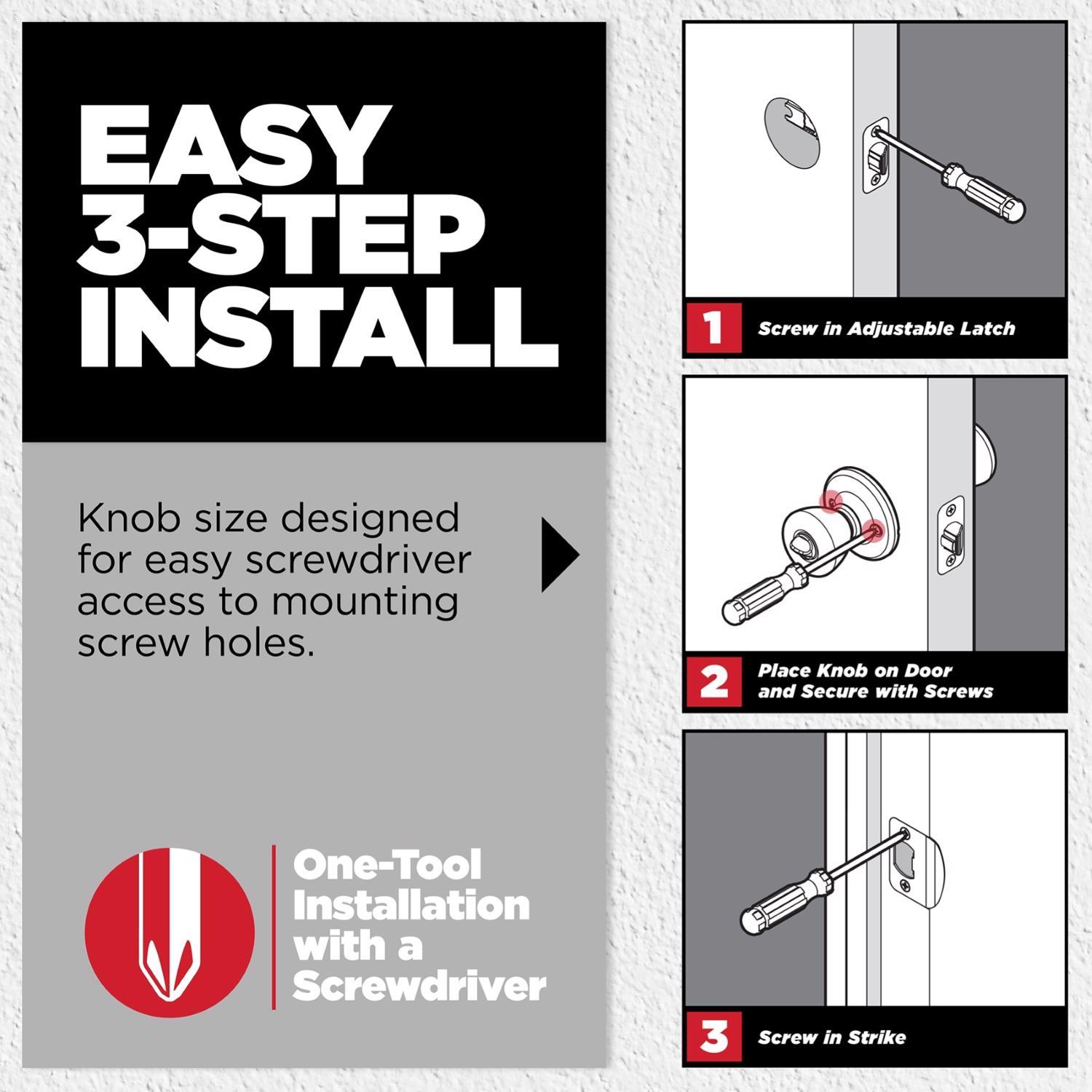 EASY 3-STEP INSTALL

Knob size designed for easy screwdriver access to mounting screw holes.

One-Tool Installation with a Screwdriver

1 Screw in Adjustable Latch

2 Place Knob on Door and Secure with Screws

3 Screw in Strike