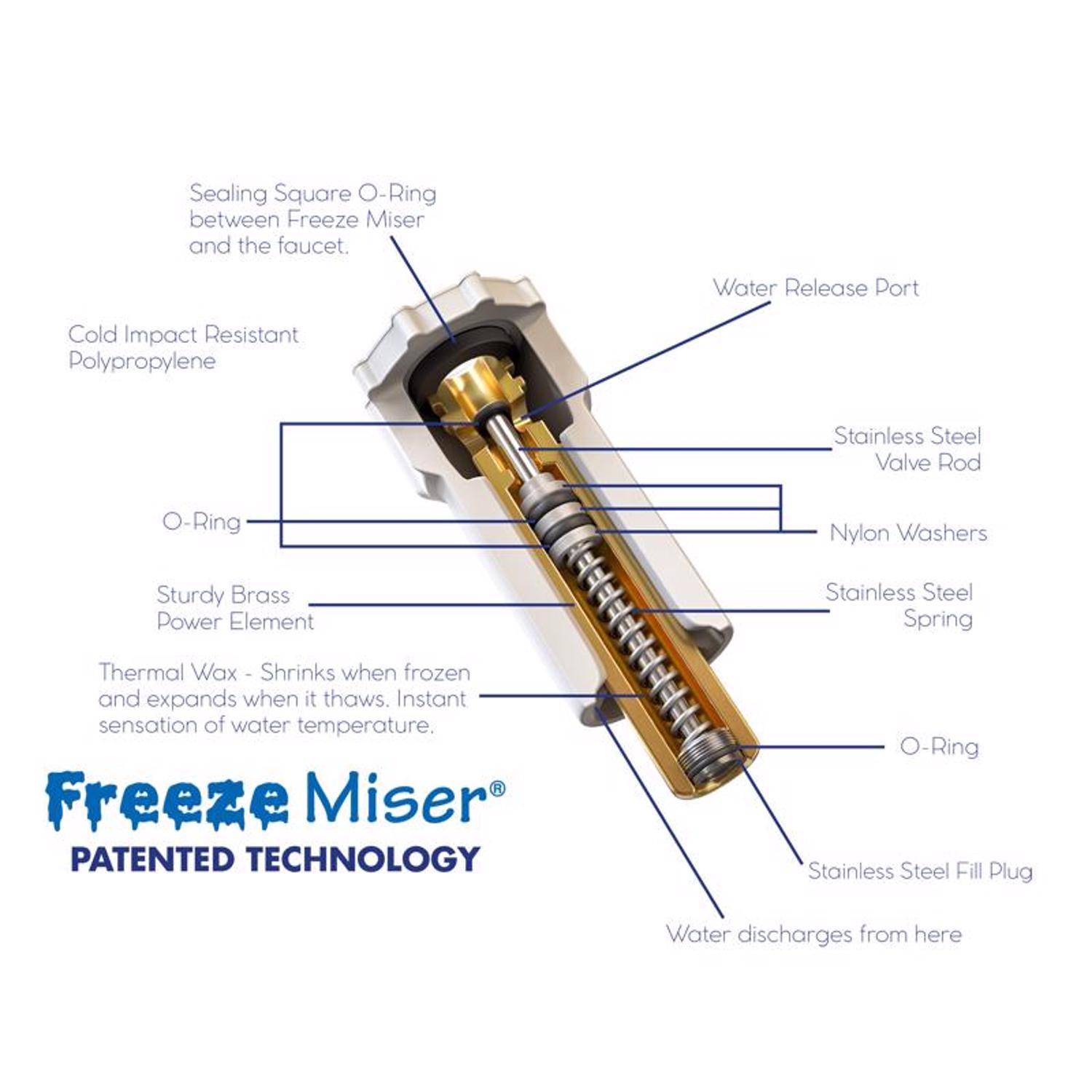 Sealing Square O-Ring between Freeze Miser and the faucet.

Water Release Port

Cold Impact Resistant Polypropylene

Stainless Steel Valve Rod

O-Ring

Nylon Washers

Sturdy Brass Power Element

Stainless Steel Spring

Thermal Wax - Shrinks when frozen and expands when it thaws. Instant sensation of water temperature.

O-Ring

Freeze Miser®
PATENTED TECHNOLOGY

Stainless Steel Fill Plug

Water discharges from here