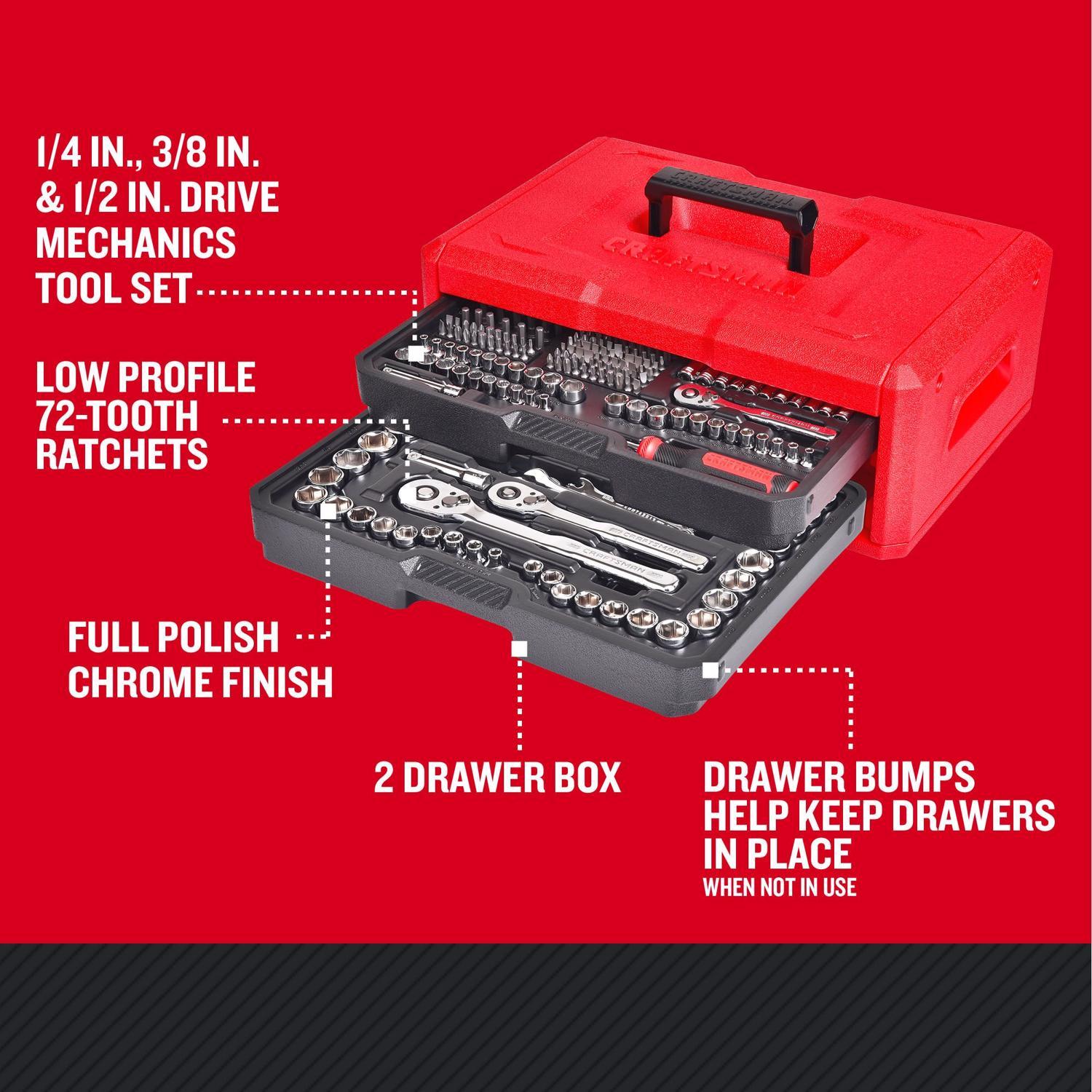 1/4 IN., 3/8 IN. & 1/2 IN. DRIVE MECHANICS TOOL SET

LOW PROFILE 72-TOOTH RATCHETS

FULL POLISH CHROME FINISH

2 DRAWER BOX

DRAWER BUMPS HELP KEEP DRAWERS IN PLACE
WHEN NOT IN USE

CRAFTSMAN
CRAFTSMAN
CRAFTSMAN
CRAFTSMAN
CRAFTSMAN
CRAFTSMAN