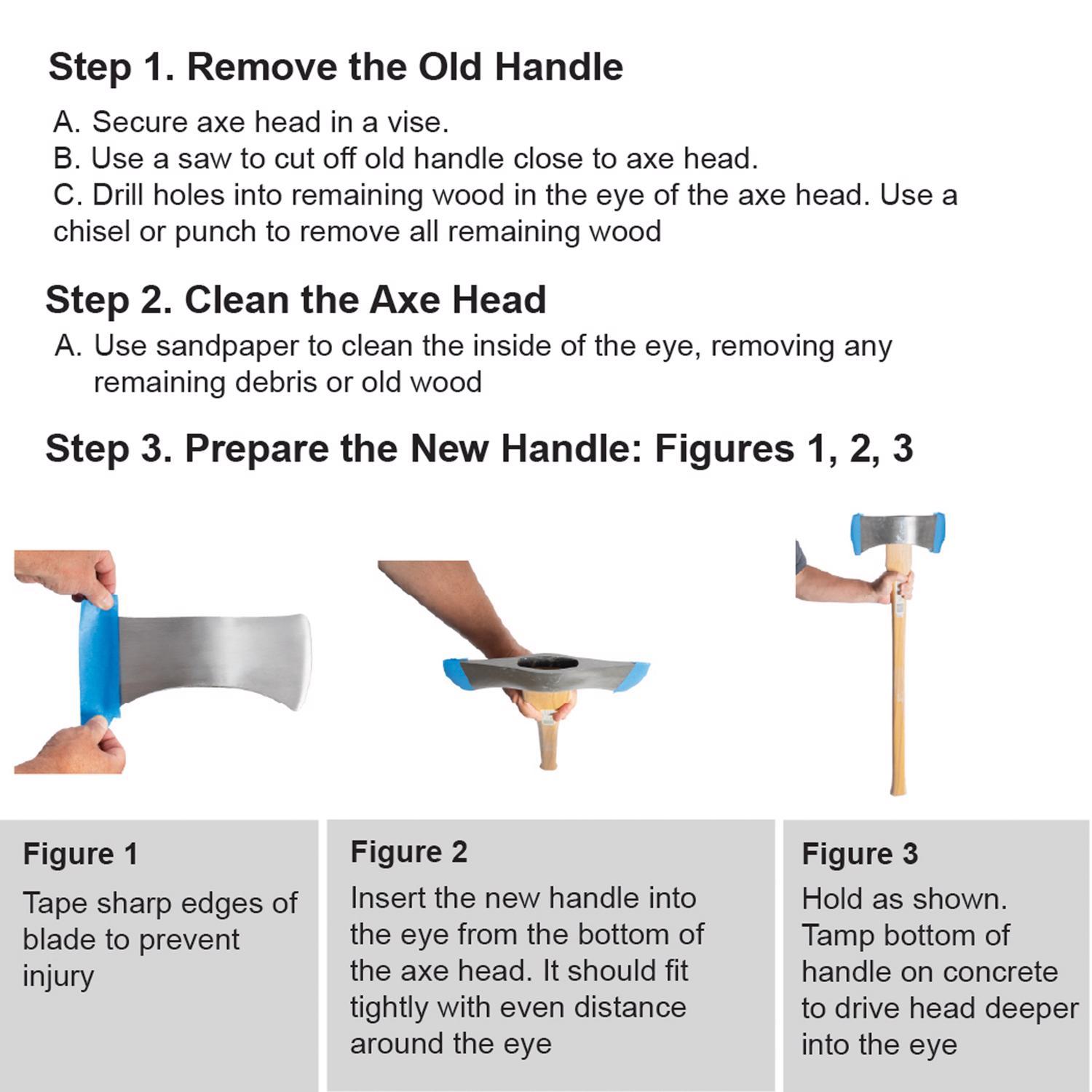 Step 1. Remove the Old Handle

A. Secure axe head in a vise.
B. Use a saw to cut off old handle close to axe head.
C. Drill holes into remaining wood in the eye of the axe head. Use a chisel or punch to remove all remaining wood

Step 2. Clean the Axe Head

A. Use sandpaper to clean the inside of the eye, removing any remaining debris or old wood

Step 3. Prepare the New Handle: Figures 1, 2, 3

Figure 1

Tape sharp edges of blade to prevent injury

Figure 2

Insert the new handle into the eye from the bottom of the axe head. It should fit tightly with even distance around the eye

Figure 3

Hold as shown. Tamp bottom of handle on concrete to drive head deeper into the eye