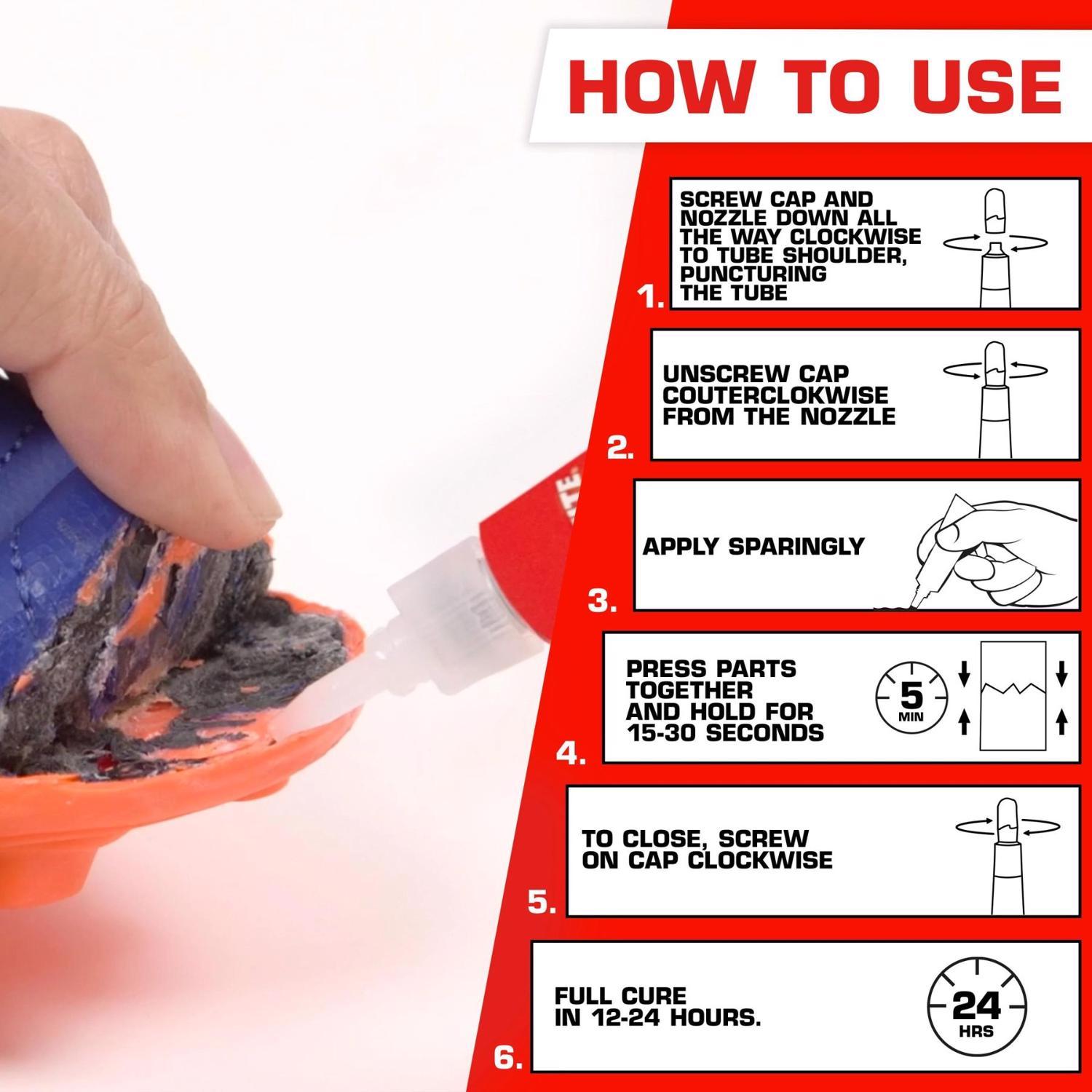 HOW TO USE

1. SCREW CAP AND NOZZLE DOWN ALL THE WAY CLOCKWISE TO TUBE SHOULDER, PUNCTURING THE TUBE

2. UNSCREW CAP COUTERCLOKWISE FROM THE NOZZLE

3. APPLY SPARINGLY

4. PRESS PARTS TOGETHER AND HOLD FOR 15-30 SECONDS

5 MIN

5. TO CLOSE, SCREW ON CAP CLOCKWISE

6. FULL CURE IN 12-24 HOURS.

24 HRS