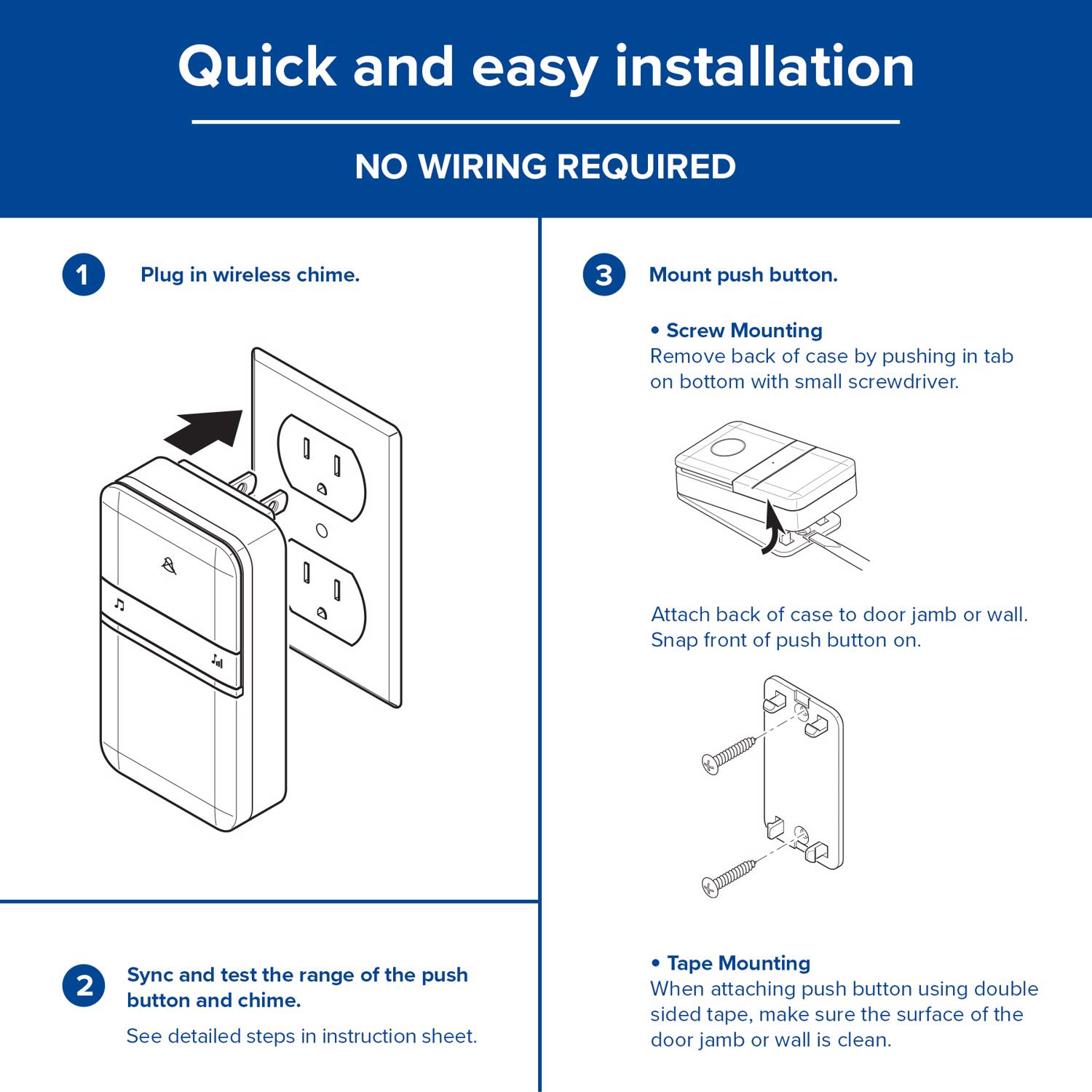 Quick and easy installation

NO WIRING REQUIRED

1 Plug in wireless chime.

2 Sync and test the range of the push button and chime.

See detailed steps in instruction sheet.

3 Mount push button.

• Screw Mounting
Remove back of case by pushing in tab on bottom with small screwdriver.

Attach back of case to door jamb or wall. Snap front of push button on.

• Tape Mounting
When attaching push button using double sided tape, make sure the surface of the door jamb or wall is clean.