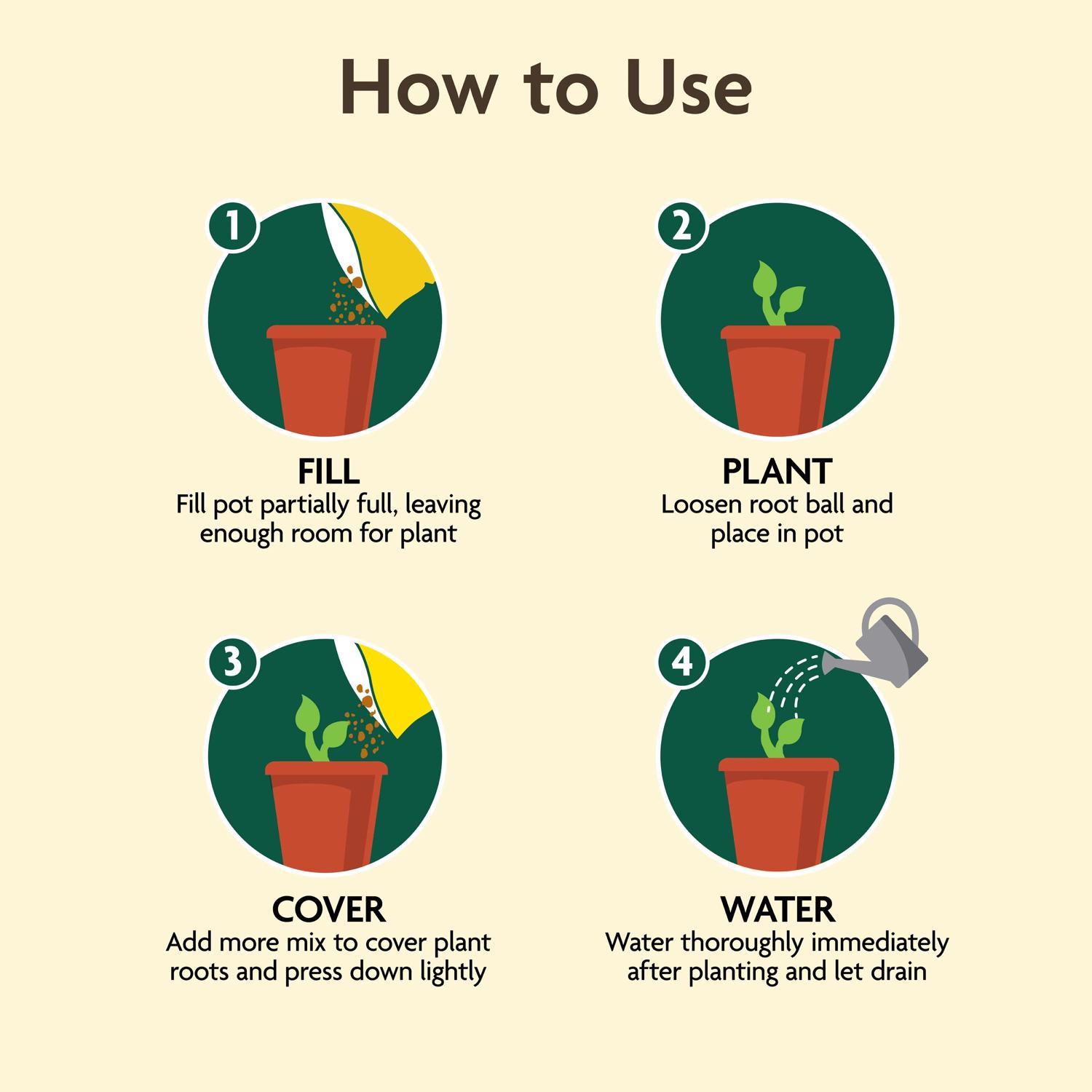 How to Use

1

FILL
Fill pot partially full, leaving enough room for plant

2

PLANT
Loosen root ball and place in pot

3

COVER
Add more mix to cover plant roots and press down lightly

4

WATER
Water thoroughly immediately after planting and let drain