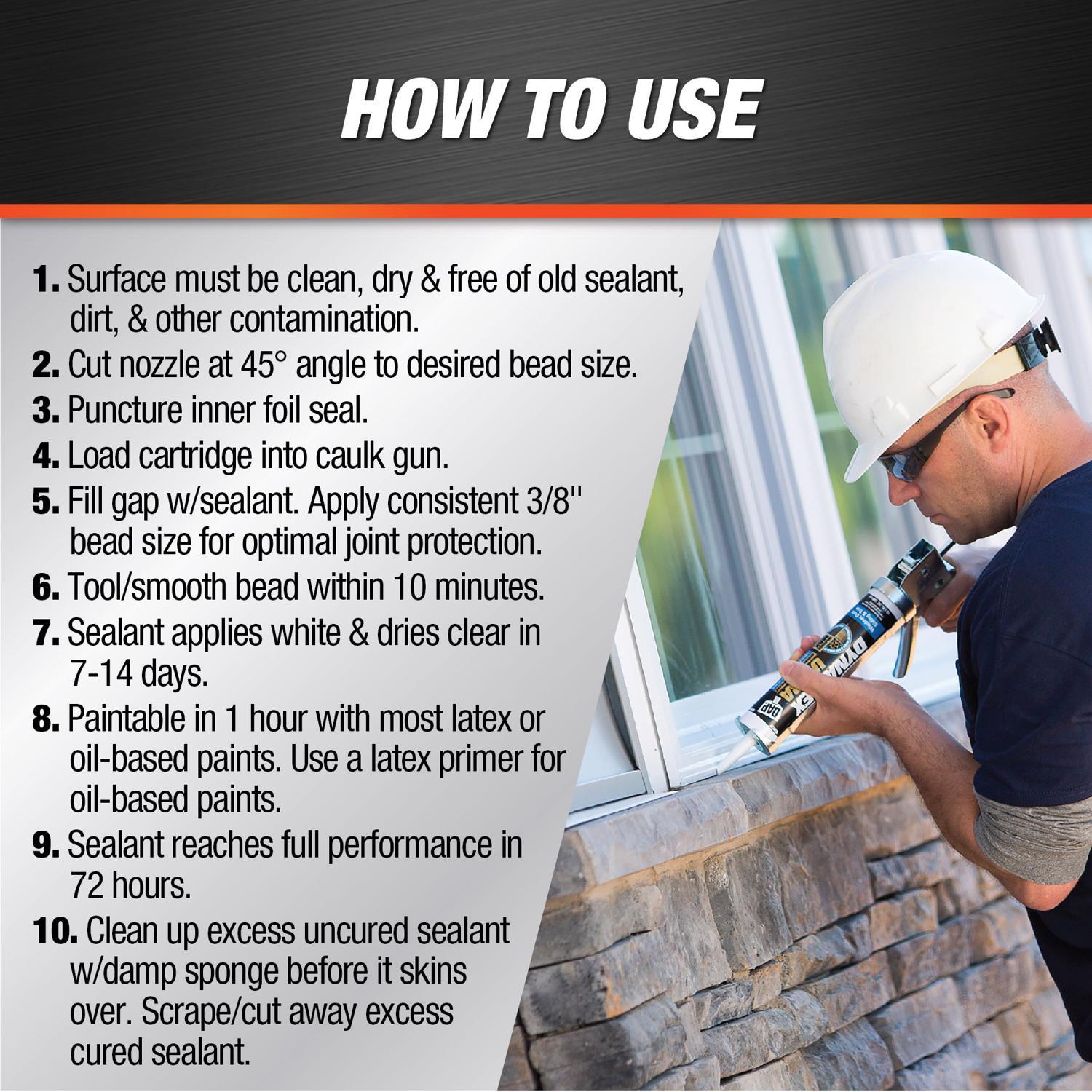 HOW TO USE

1. Surface must be clean, dry & free of old sealant, dirt, & other contamination.
2. Cut nozzle at 45° angle to desired bead size.
3. Puncture inner foil seal.
4. Load cartridge into caulk gun.
5. Fill gap w/sealant. Apply consistent 3/8" bead size for optimal joint protection.
6. Tool/smooth bead within 10 minutes.
7. Sealant applies white & dries clear in 7-14 days.
8. Paintable in 1 hour with most latex or oil-based paints. Use a latex primer for oil-based paints.
9. Sealant reaches full performance in 72 hours.
10. Clean up excess uncured sealant w/damp sponge before it skins over. Scrape/cut away excess cured sealant.

DAP DYNAFLEX