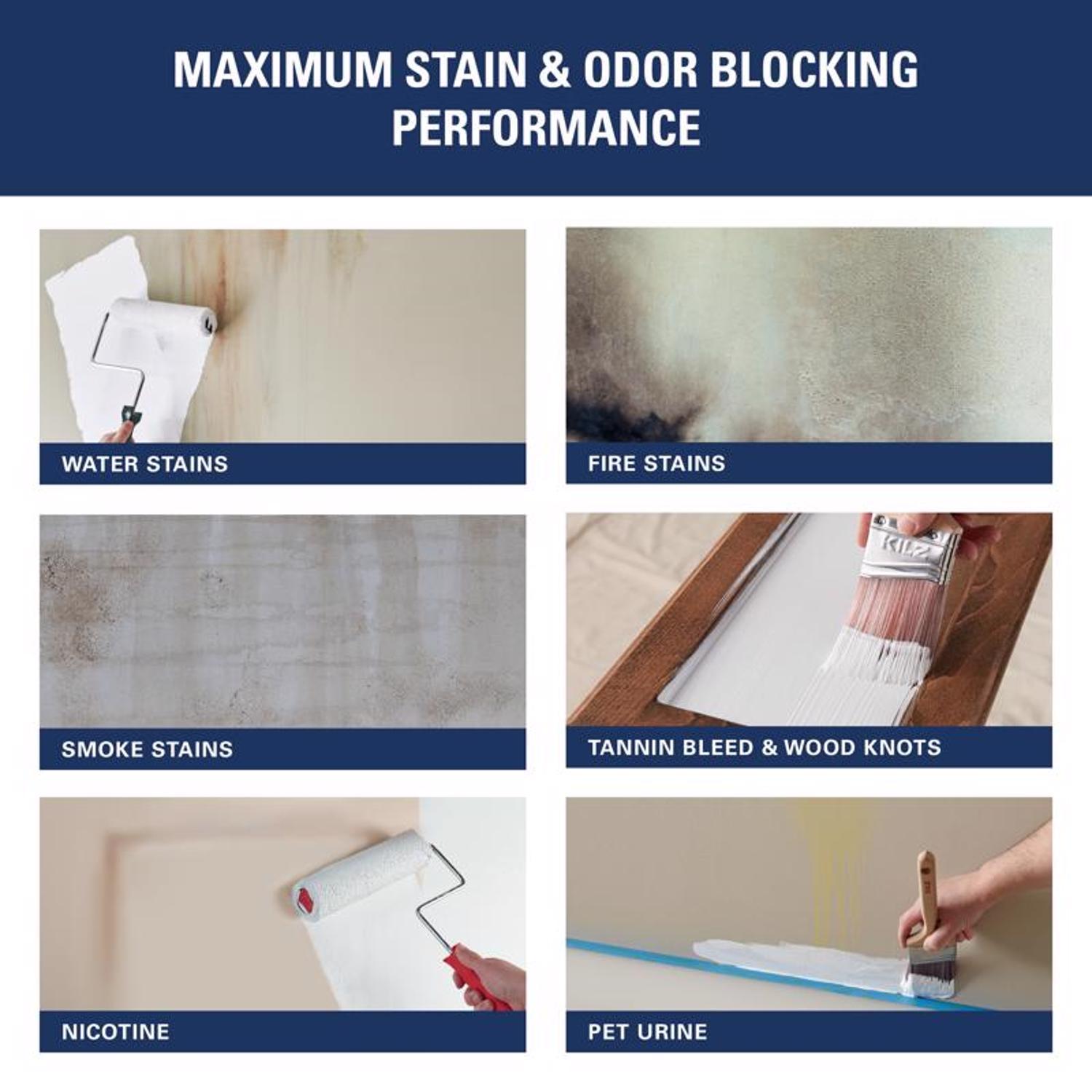 MAXIMUM STAIN & ODOR BLOCKING PERFORMANCE

WATER STAINS

FIRE STAINS

SMOKE STAINS

KILZ

TANNIN BLEED & WOOD KNOTS

NICOTINE

PET URINE