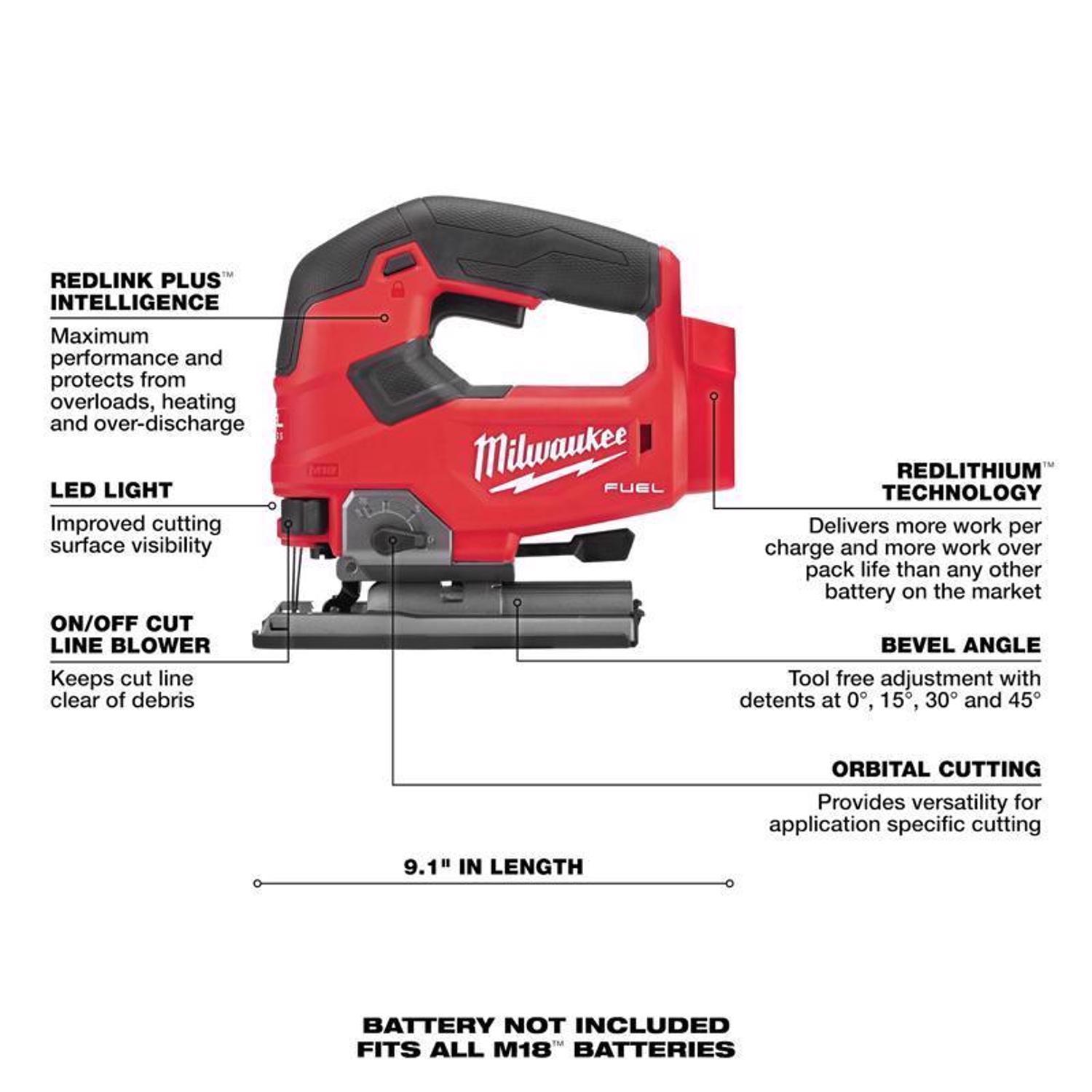 REDLINK PLUS™ INTELLIGENCE

Maximum performance and protects from overloads, heating and over-discharge

LED LIGHT

Improved cutting surface visibility

ON/OFF CUT LINE BLOWER

Keeps cut line clear of debris

Milwaukee

FUEL

M18

REDLITHIUM™ TECHNOLOGY

Delivers more work per charge and more work over pack life than any other battery on the market

BEVEL ANGLE

Tool free adjustment with detents at 0°, 15°, 30° and 45°

ORBITAL CUTTING

Provides versatility for application specific cutting

9.1" IN LENGTH

BATTERY NOT INCLUDED
FITS ALL M18™ BATTERIES