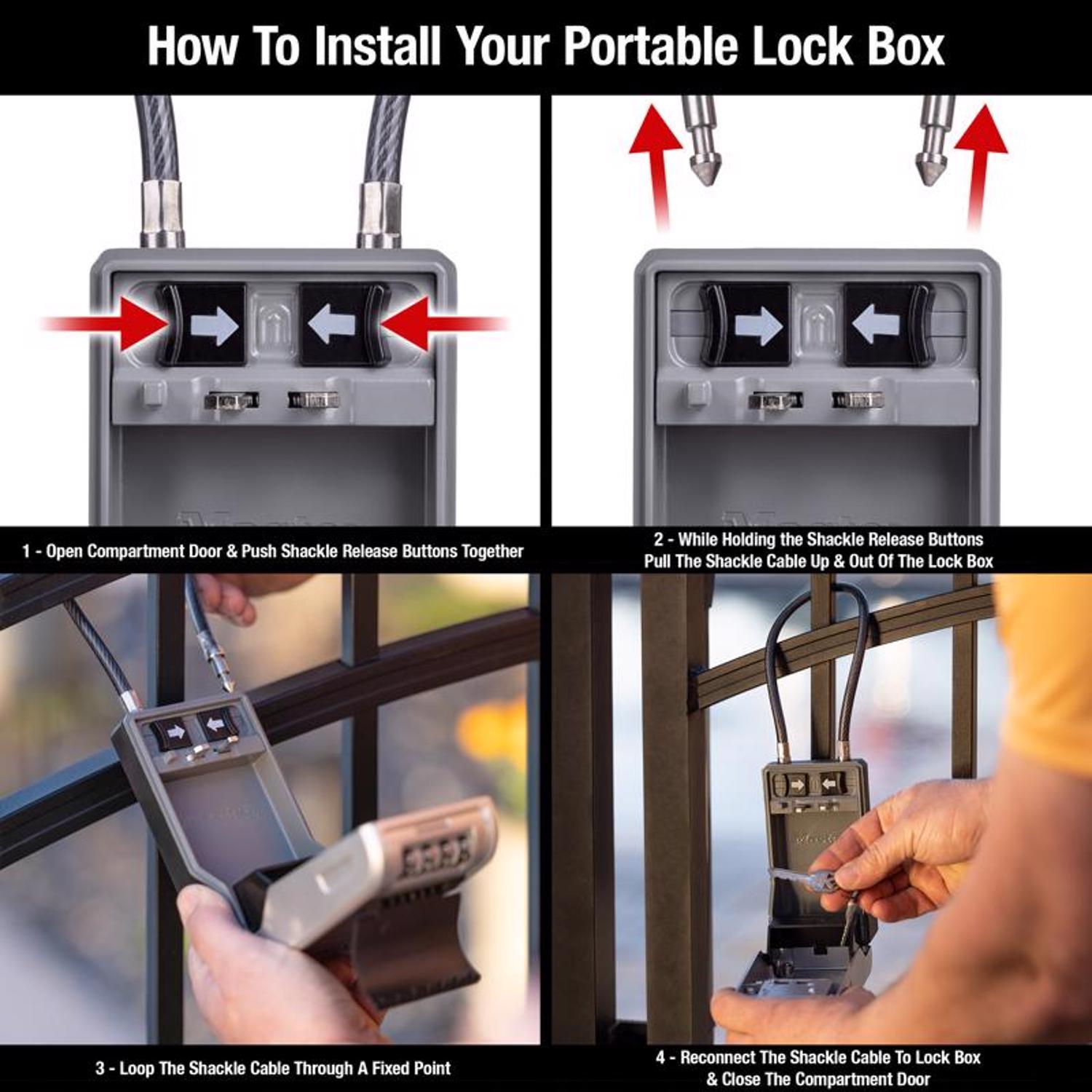 How To Install Your Portable Lock Box

1 - Open Compartment Door & Push Shackle Release Buttons Together

2 - While Holding the Shackle Release Buttons Pull The Shackle Cable Up & Out Of The Lock Box

3 - Loop The Shackle Cable Through A Fixed Point

4 - Reconnect The Shackle Cable To Lock Box & Close The Compartment Door