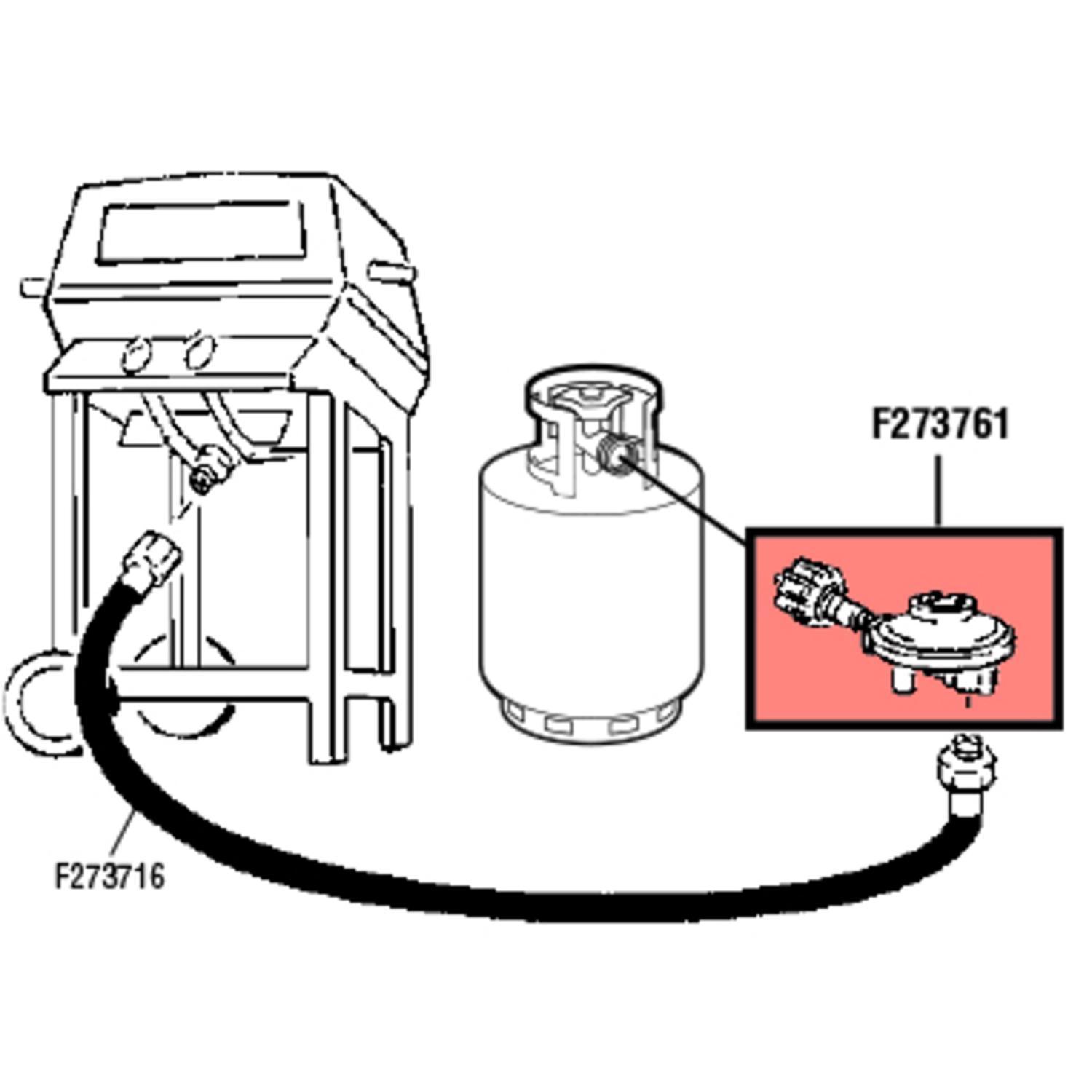 F273761

F273716