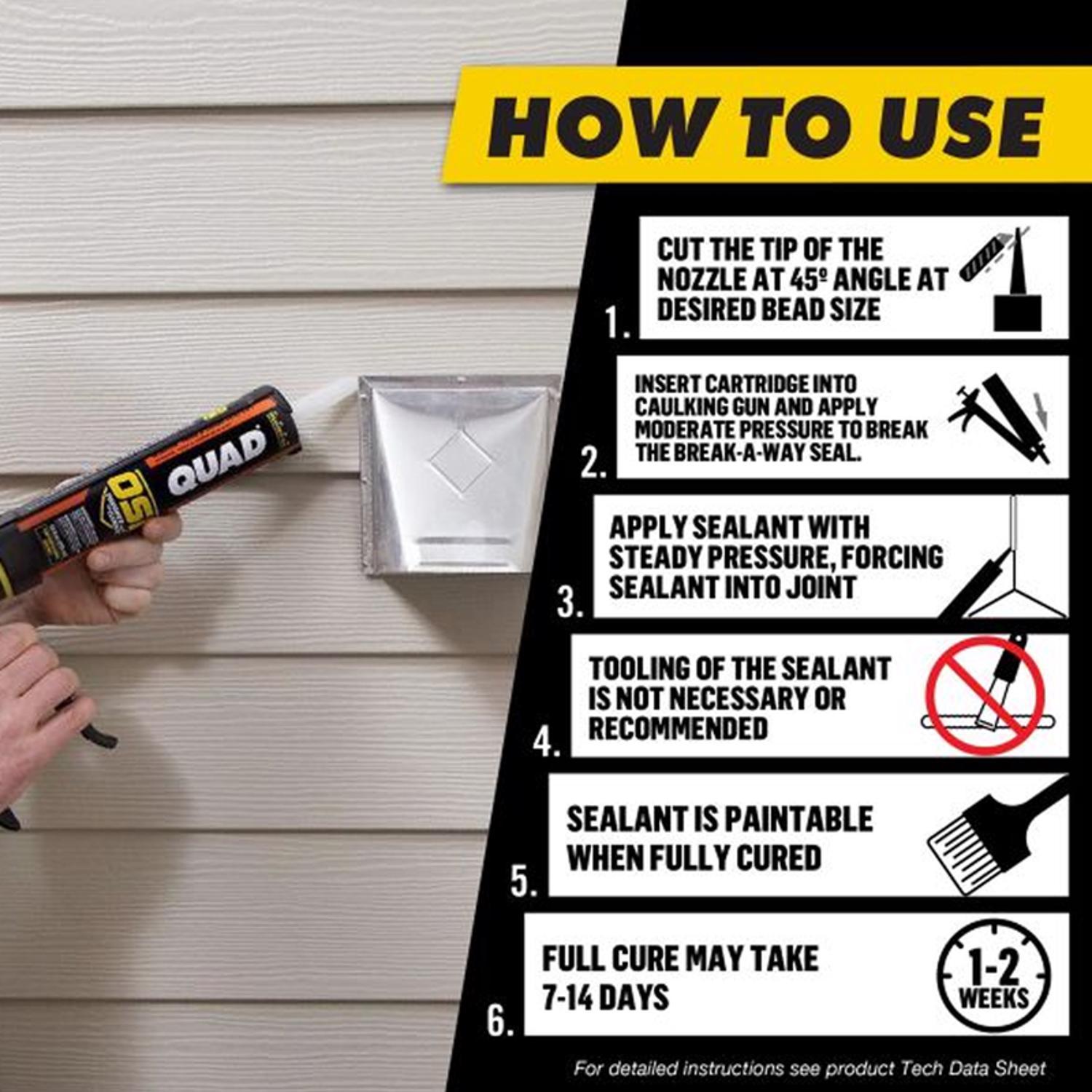 OSI
QUAD

HOW TO USE

1. CUT THE TIP OF THE NOZZLE AT 45º ANGLE AT DESIRED BEAD SIZE

2. INSERT CARTRIDGE INTO CAULKING GUN AND APPLY MODERATE PRESSURE TO BREAK THE BREAK-A-WAY SEAL.

3. APPLY SEALANT WITH STEADY PRESSURE, FORCING SEALANT INTO JOINT

4. TOOLING OF THE SEALANT IS NOT NECESSARY OR RECOMMENDED

5. SEALANT IS PAINTABLE WHEN FULLY CURED

6. FULL CURE MAY TAKE 7-14 DAYS

1-2 WEEKS

For detailed instructions see product Tech Data Sheet