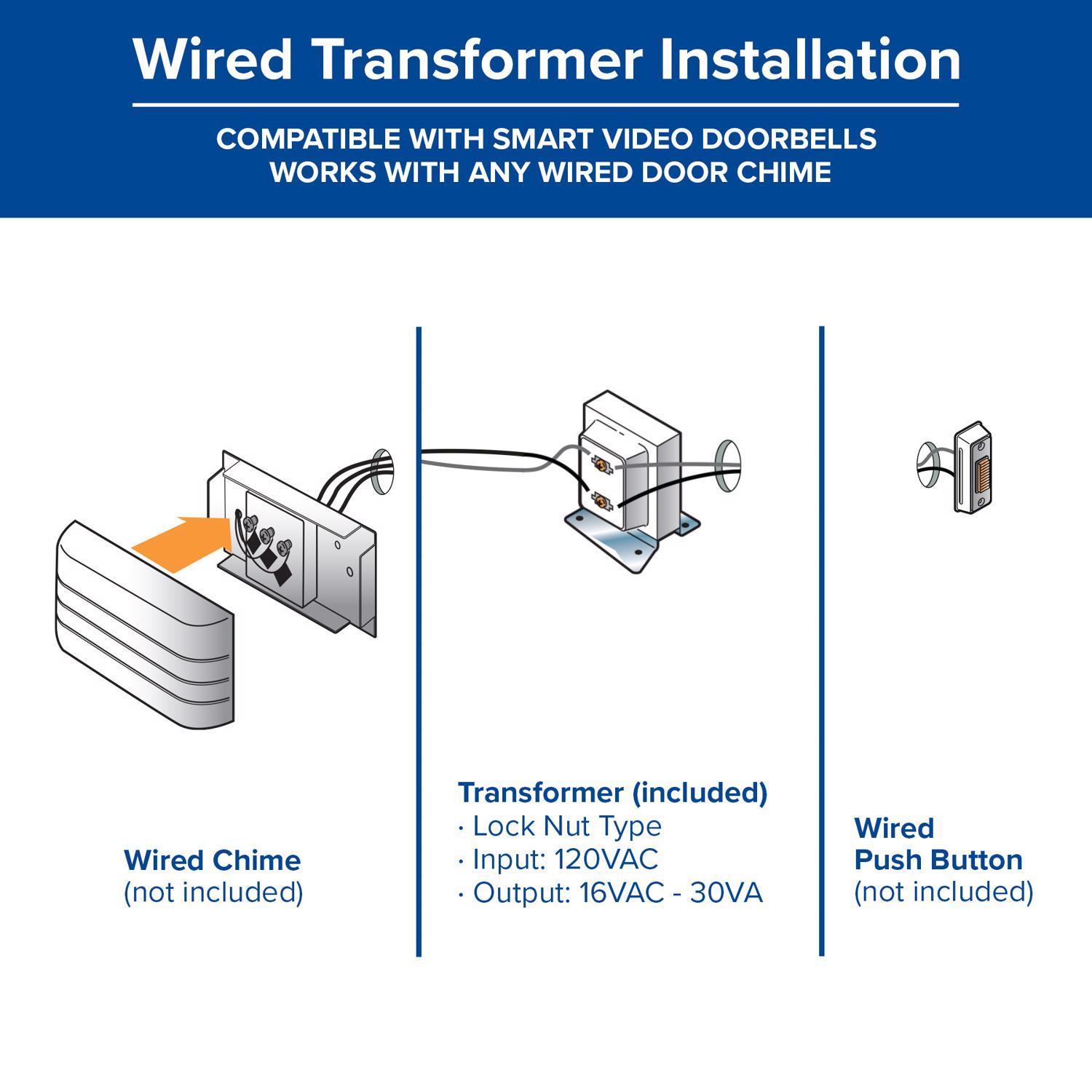 Wired Transformer Installation

COMPATIBLE WITH SMART VIDEO DOORBELLS
WORKS WITH ANY WIRED DOOR CHIME

Wired Chime
(not included)

Transformer (included)
· Lock Nut Type
· Input: 120VAC
· Output: 16VAC - 30VA

Wired
Push Button
(not included)