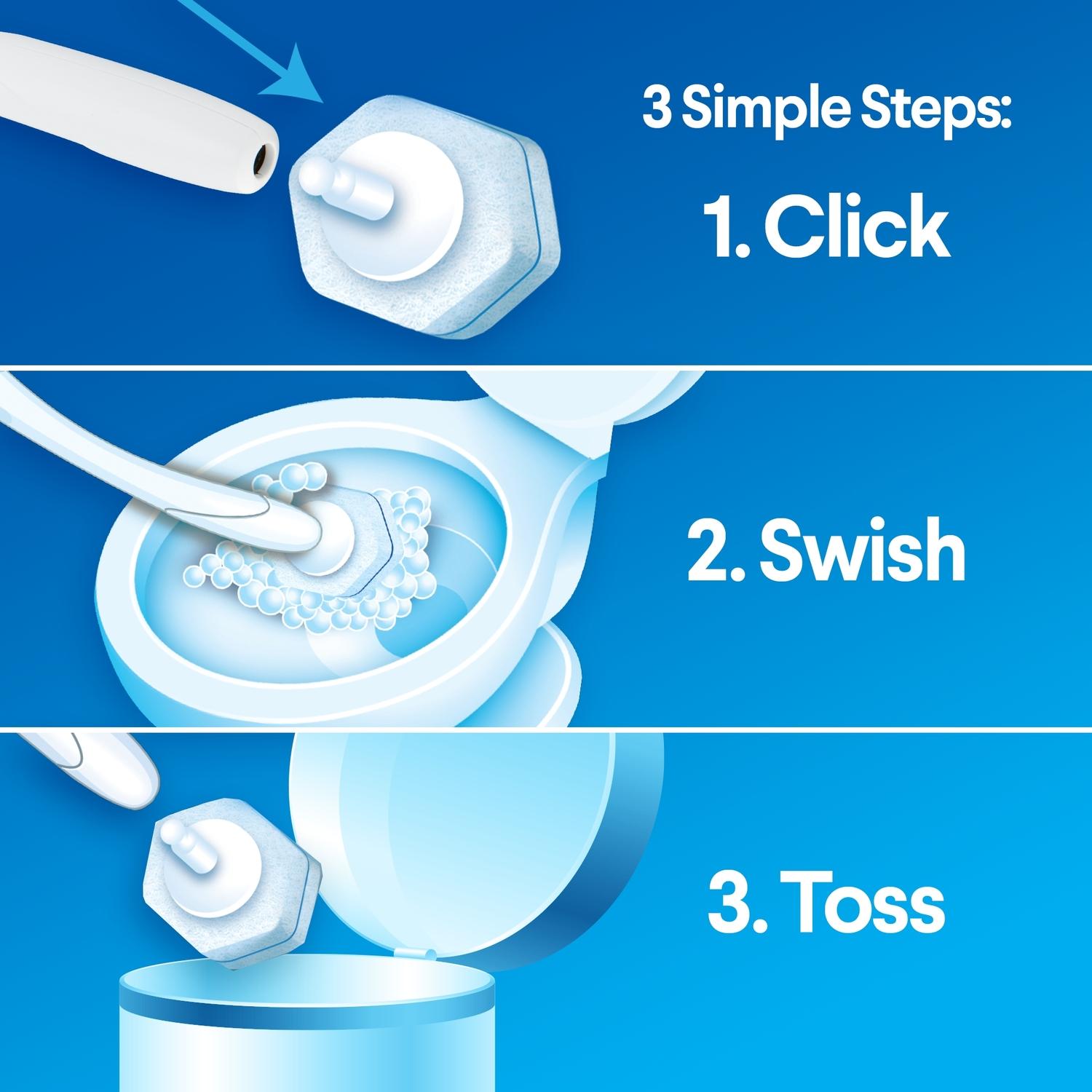 3 Simple Steps:

1. Click

2. Swish

3. Toss