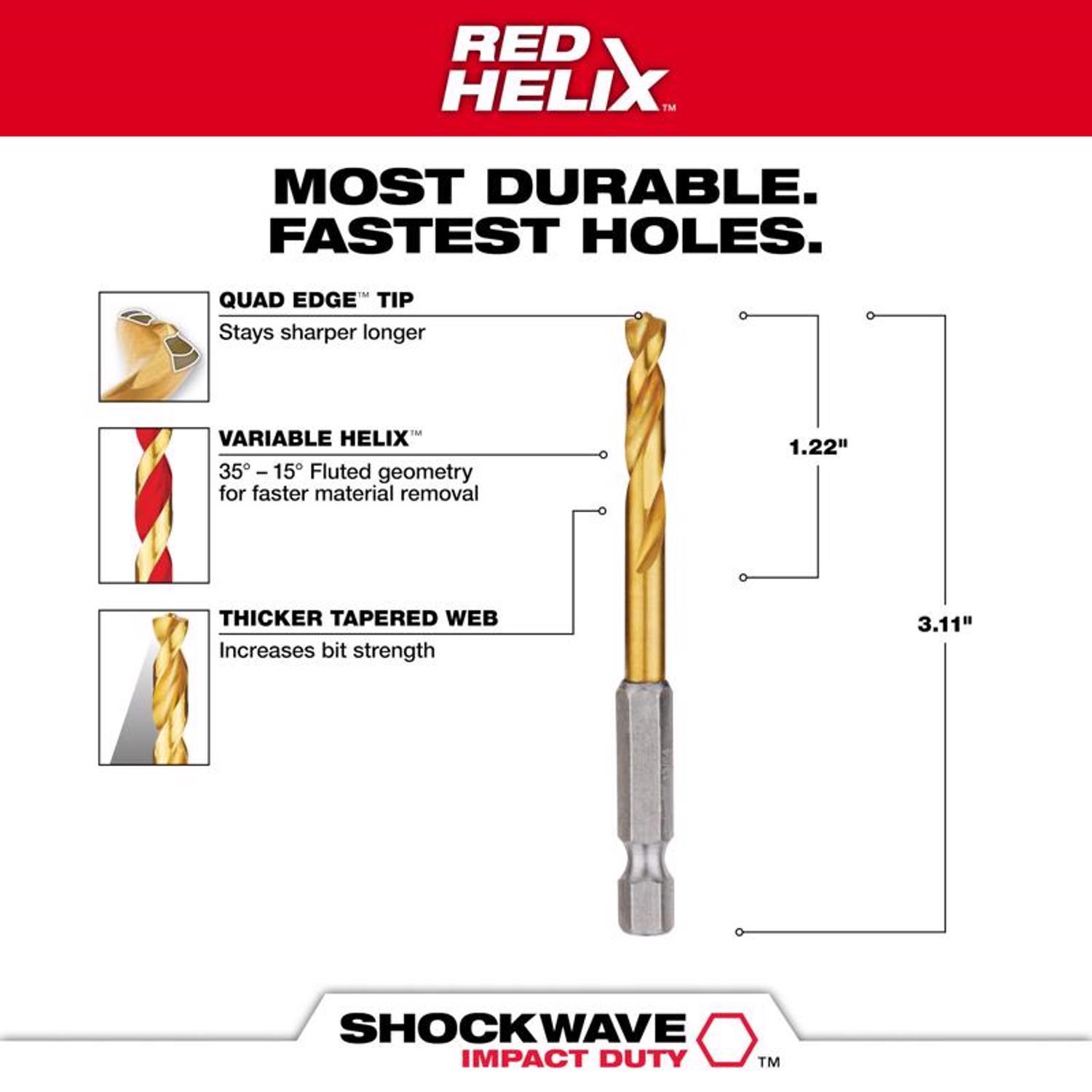 RED HELIX™

MOST DURABLE.
FASTEST HOLES.

QUAD EDGE™ TIP
Stays sharper longer

VARIABLE HELIX™
35° – 15° Fluted geometry for faster material removal

THICKER TAPERED WEB
Increases bit strength

1.22"

3.11"

SHOCKWAVE
IMPACT DUTY™