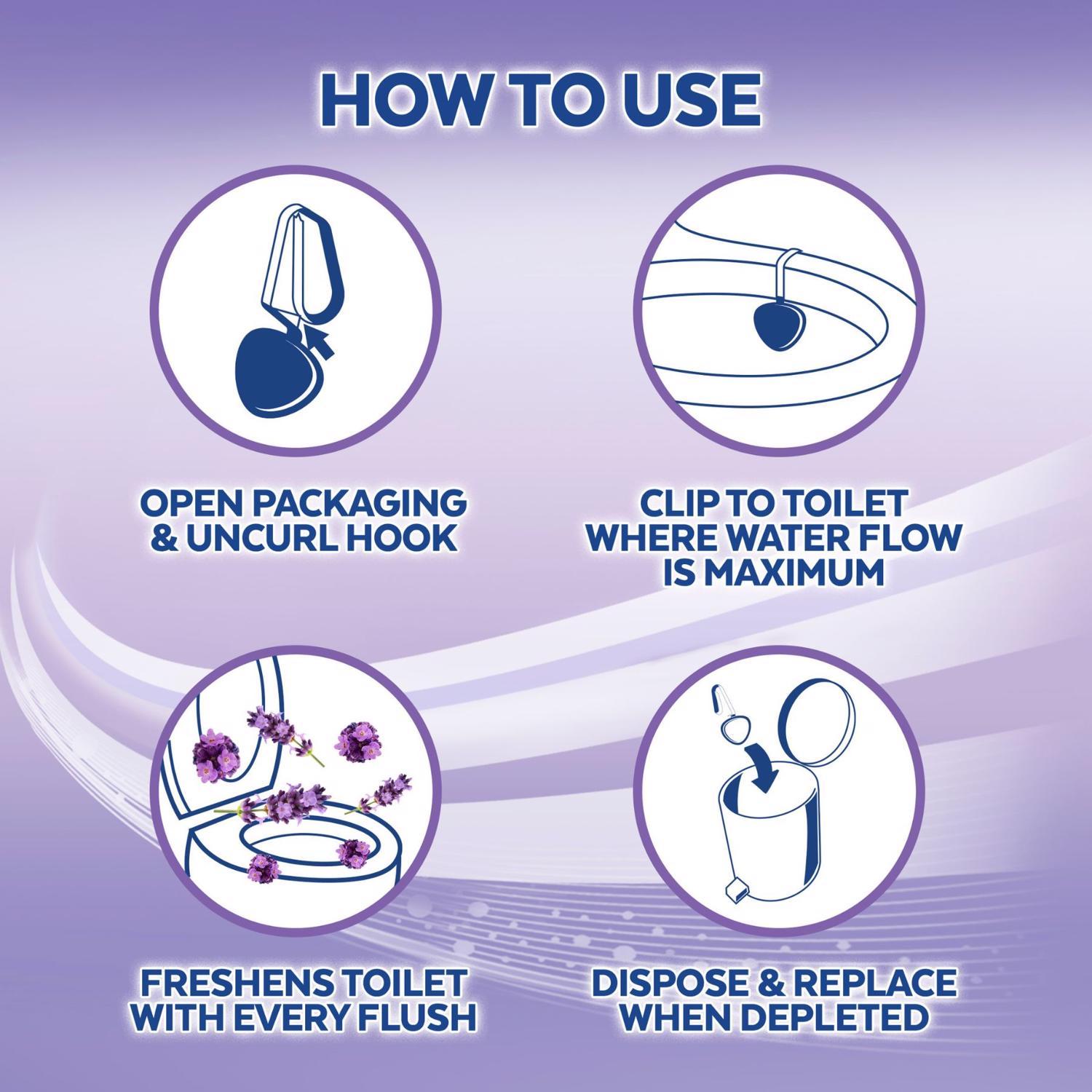 HOW TO USE

OPEN PACKAGING & UNCURL HOOK

CLIP TO TOILET WHERE WATER FLOW IS MAXIMUM

FRESHENS TOILET WITH EVERY FLUSH

DISPOSE & REPLACE WHEN DEPLETED