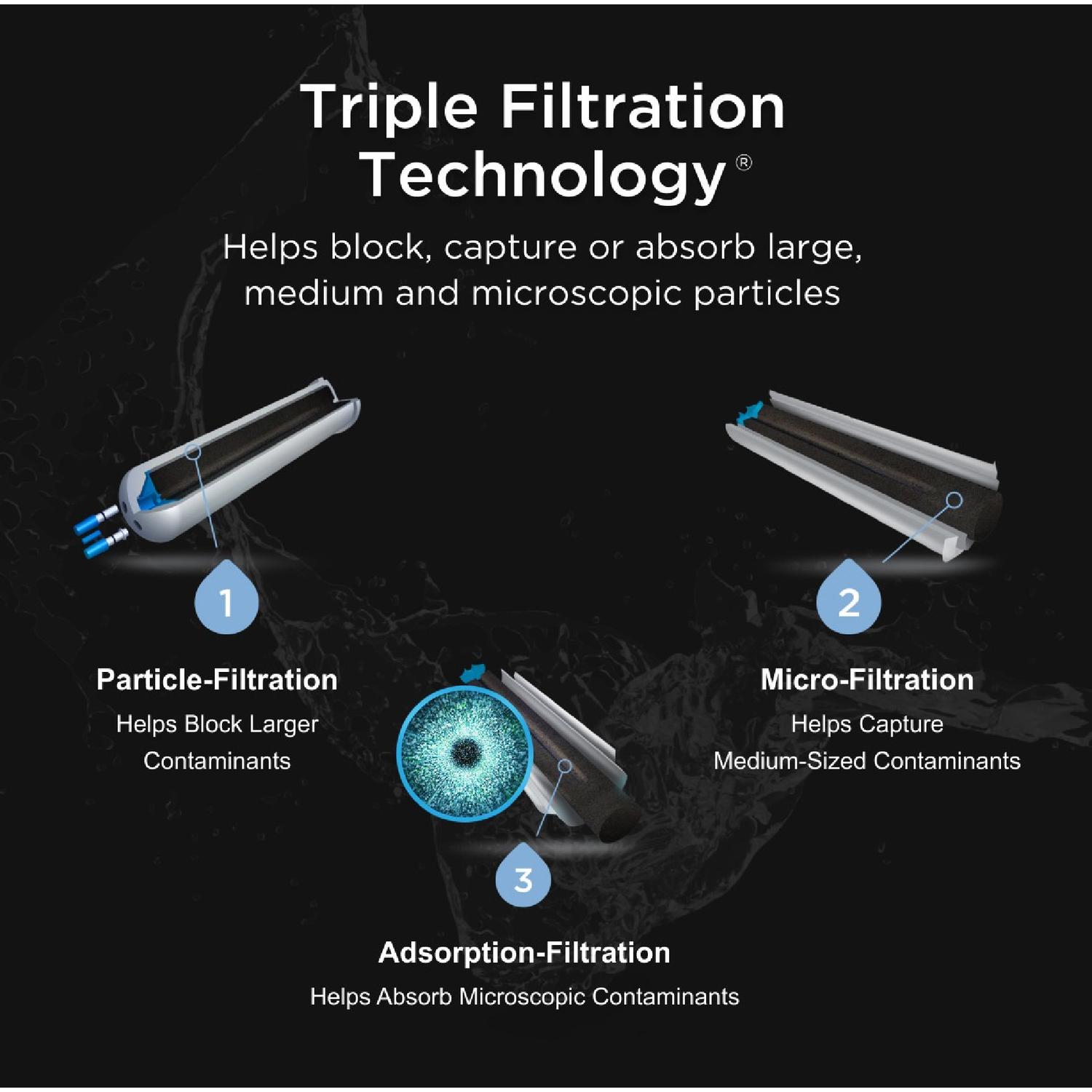 Triple Filtration Technology®

Helps block, capture or absorb large, medium and microscopic particles

1

Particle-Filtration
Helps Block Larger Contaminants

2

Micro-Filtration
Helps Capture Medium-Sized Contaminants

3

Adsorption-Filtration
Helps Absorb Microscopic Contaminants