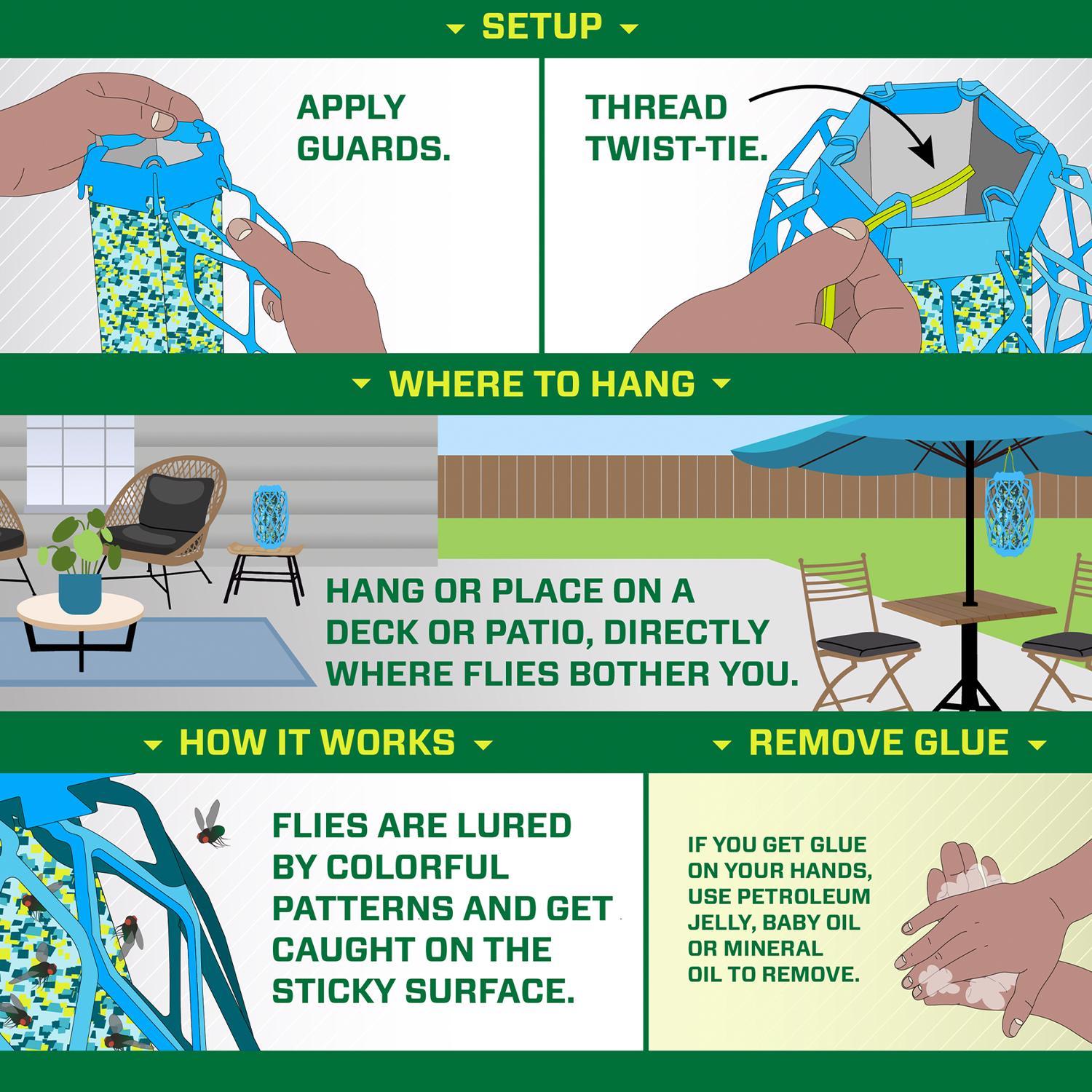 SETUP

APPLY GUARDS.

THREAD TWIST-TIE.

WHERE TO HANG

HANG OR PLACE ON A DECK OR PATIO, DIRECTLY WHERE FLIES BOTHER YOU.

HOW IT WORKS

FLIES ARE LURED BY COLORFUL PATTERNS AND GET CAUGHT ON THE STICKY SURFACE.

REMOVE GLUE

IF YOU GET GLUE ON YOUR HANDS, USE PETROLEUM JELLY, BABY OIL OR MINERAL OIL TO REMOVE.