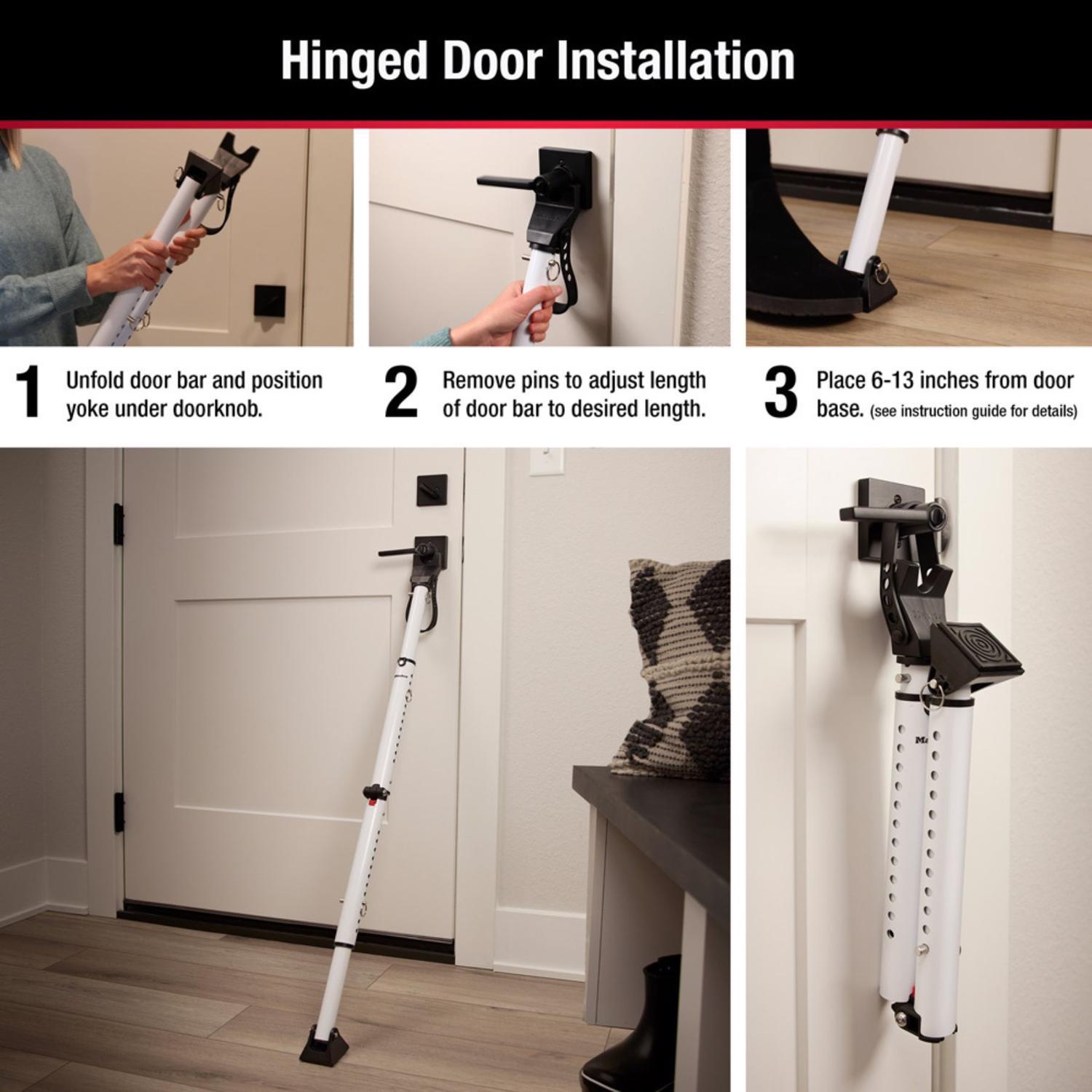 Hinged Door Installation

1 Unfold door bar and position yoke under doorknob.

2 Remove pins to adjust length of door bar to desired length.

3 Place 6-13 inches from door base. (see instruction guide for details)