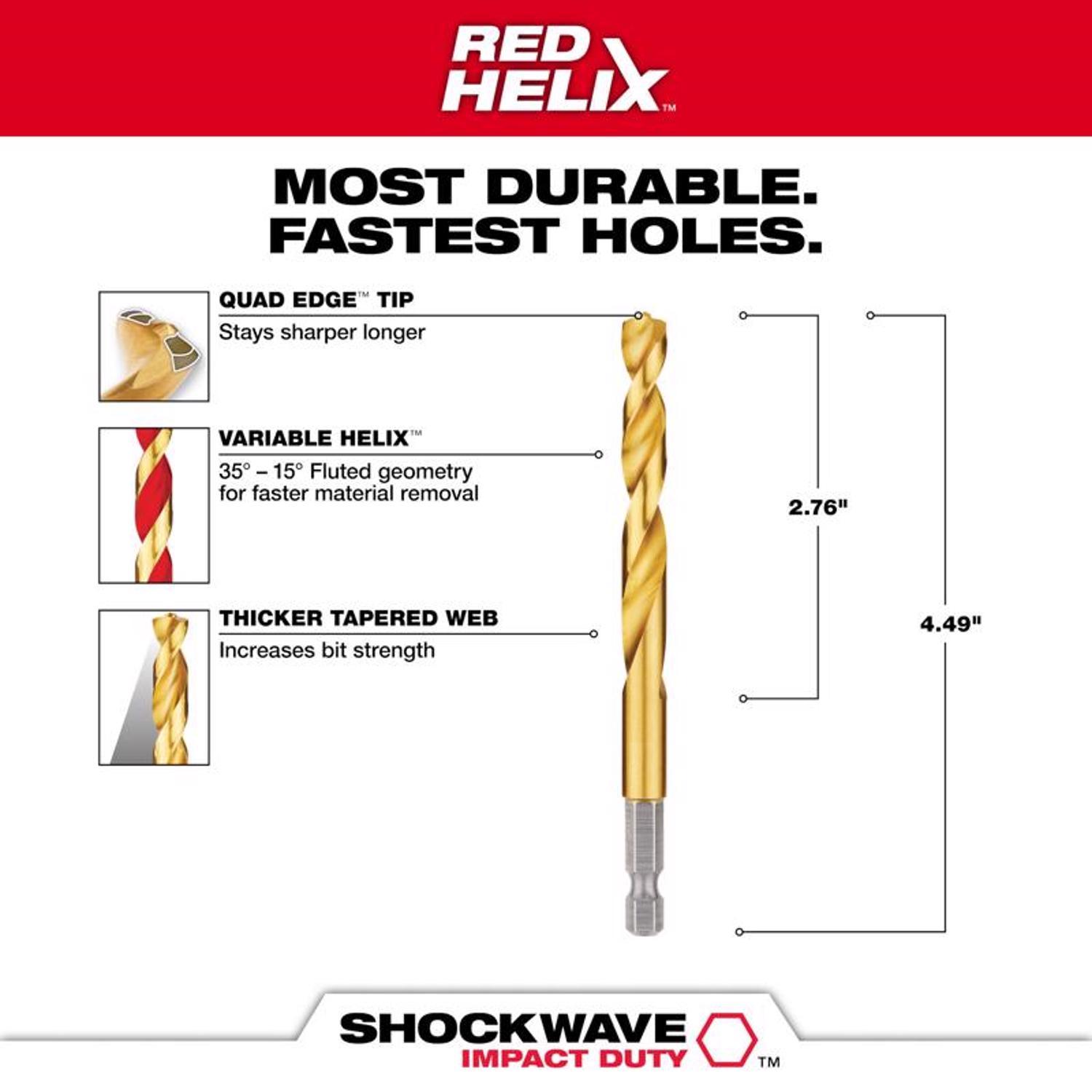 RED HELIX™

MOST DURABLE.
FASTEST HOLES.

QUAD EDGE™ TIP
Stays sharper longer

VARIABLE HELIX™
35° – 15° Fluted geometry for faster material removal

THICKER TAPERED WEB
Increases bit strength

2.76"

4.49"

SHOCKWAVE
IMPACT DUTY ™